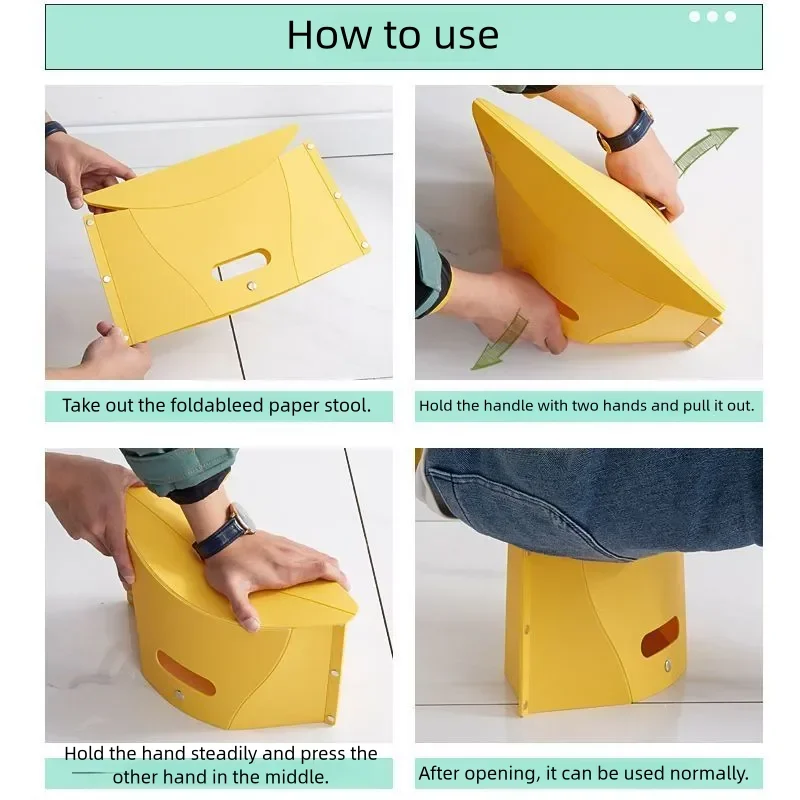 How to use

Take out the foldableed paper stool.

Hold the handle with two hands and pull it out.

Hold the hand steadily and press the other hand in the middle.

After opening, it can be used normally.