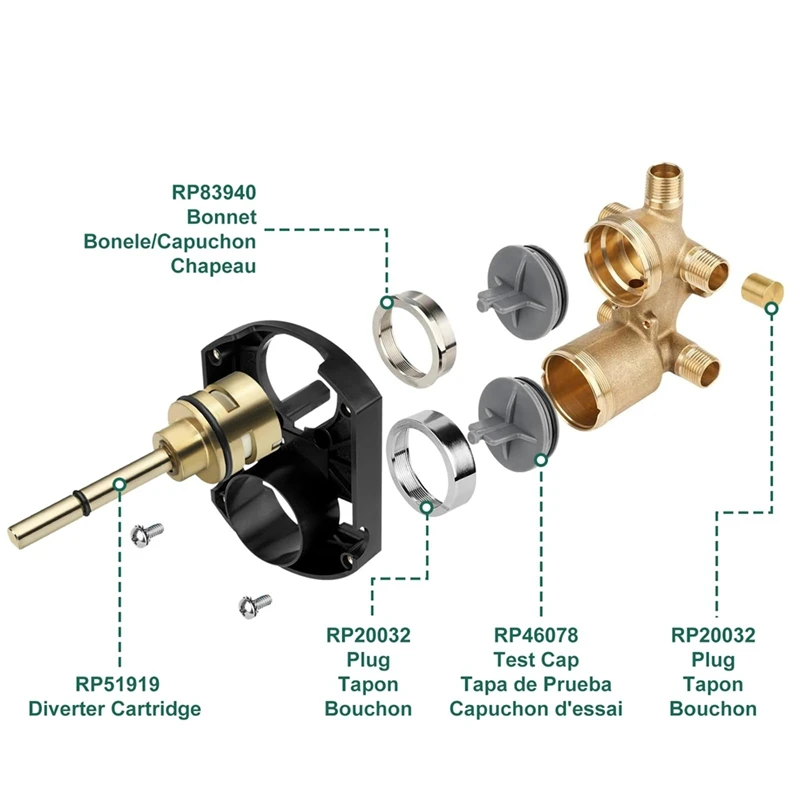 RP83940
Bonnet
Bonele/Capuchon
Chapeau

RP51919
Diverter Cartridge

RP20032
Plug
Tapon
Bouchon

RP46078
Test Cap
Tapa de Prueba
Capuchon d'essai

RP20032
Plug
Tapon
Bouchon