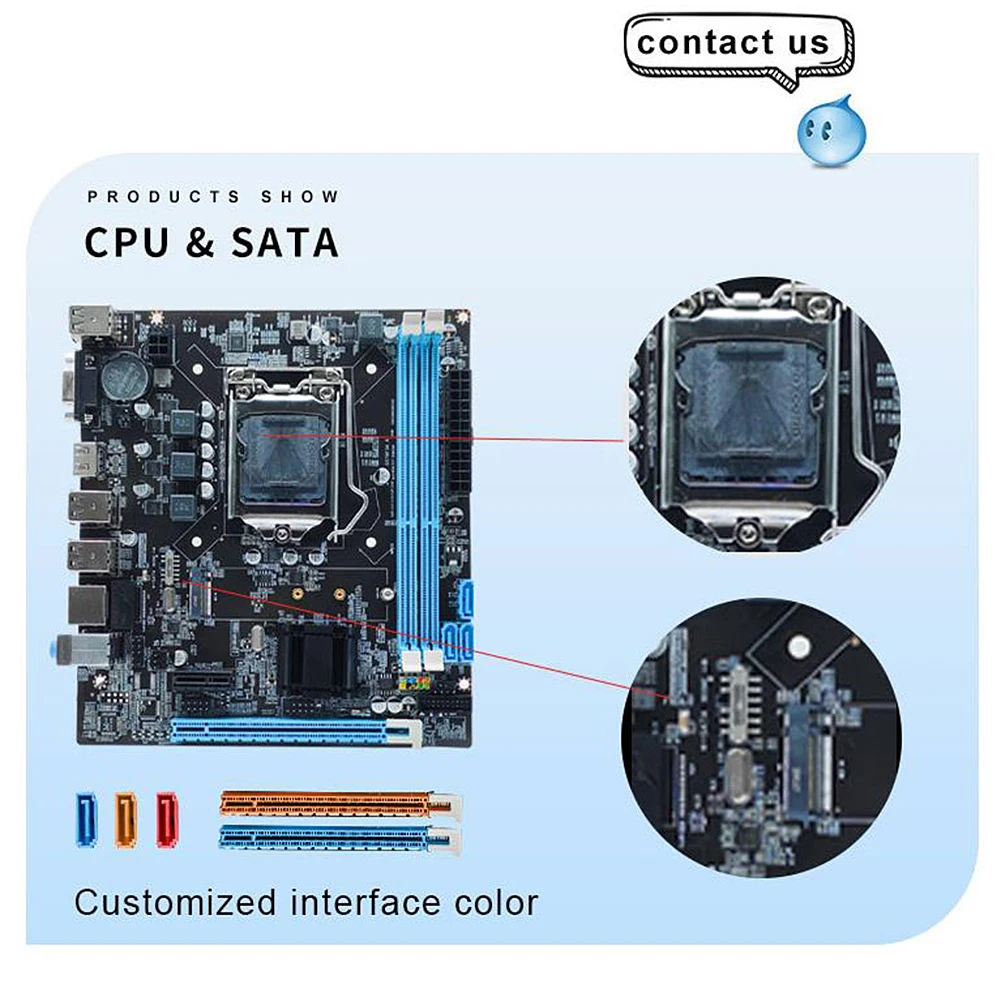 contact us

PRODUCTS SHOW

CPU & SATA

Customized interface color