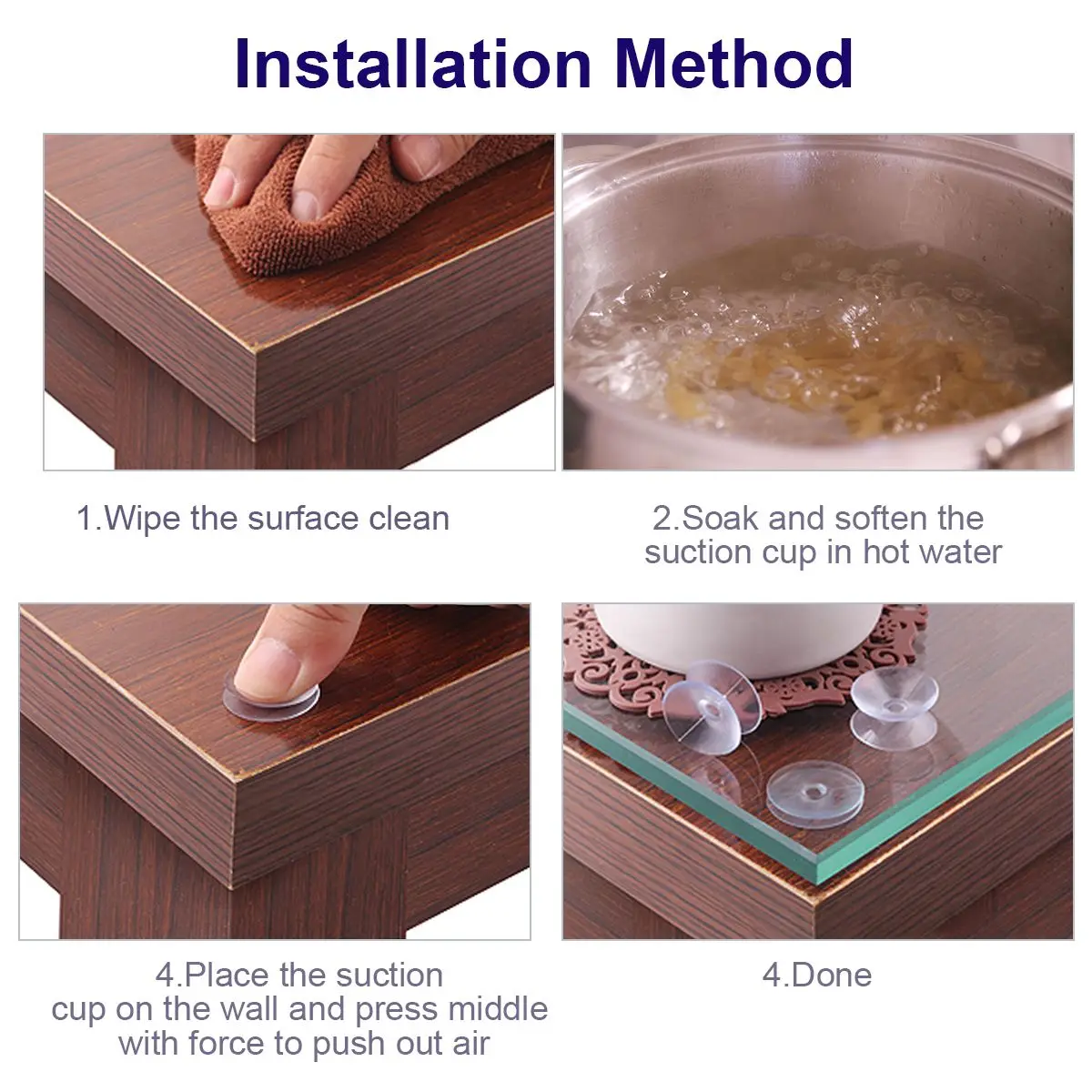 Installation Method

1.Wipe the surface clean

2.Soak and soften the suction cup in hot water

4.Place the suction cup on the wall and press middle with force to push out air

4.Done