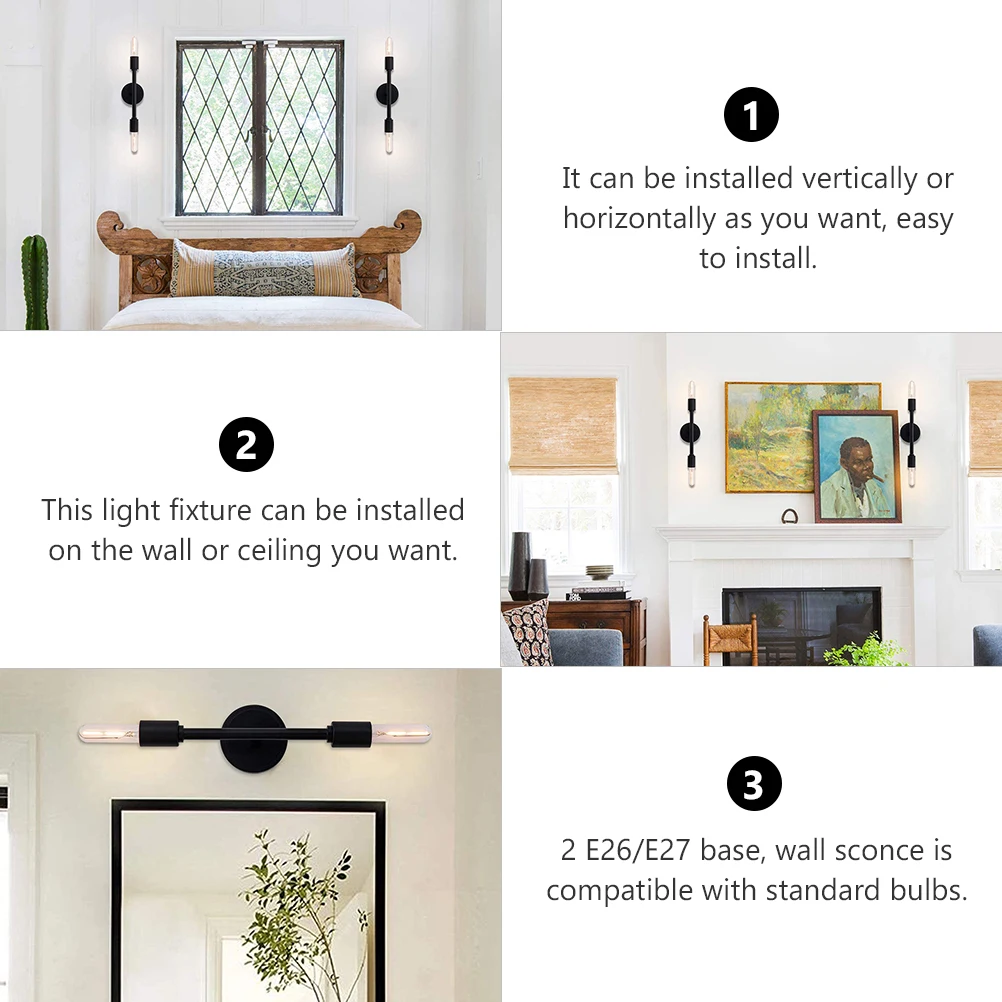 1

It can be installed vertically or horizontally as you want, easy to install.

2

This light fixture can be installed on the wall or ceiling you want.

3

2 E26/E27 base, wall sconce is compatible with standard bulbs.