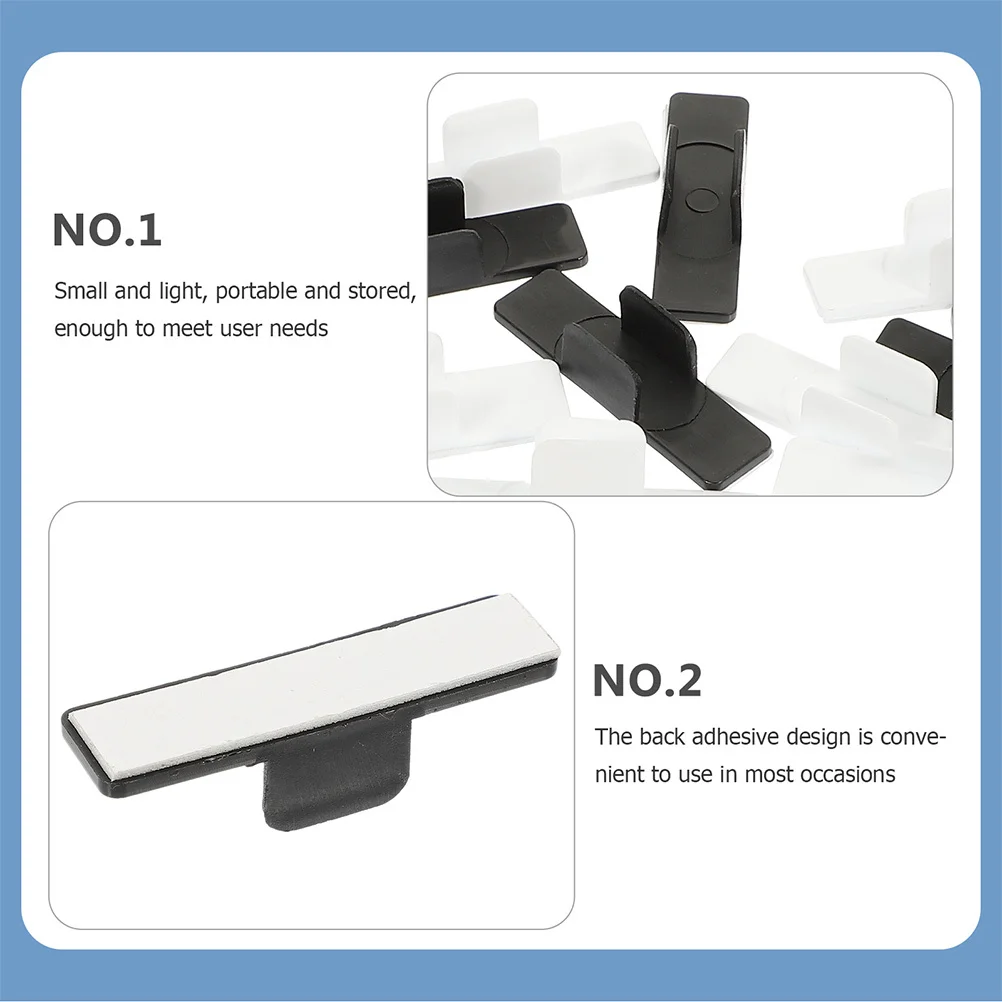 NO.1

Small and light, portable and stored, enough to meet user needs

NO.2

The back adhesive design is convenient to use in most occasions