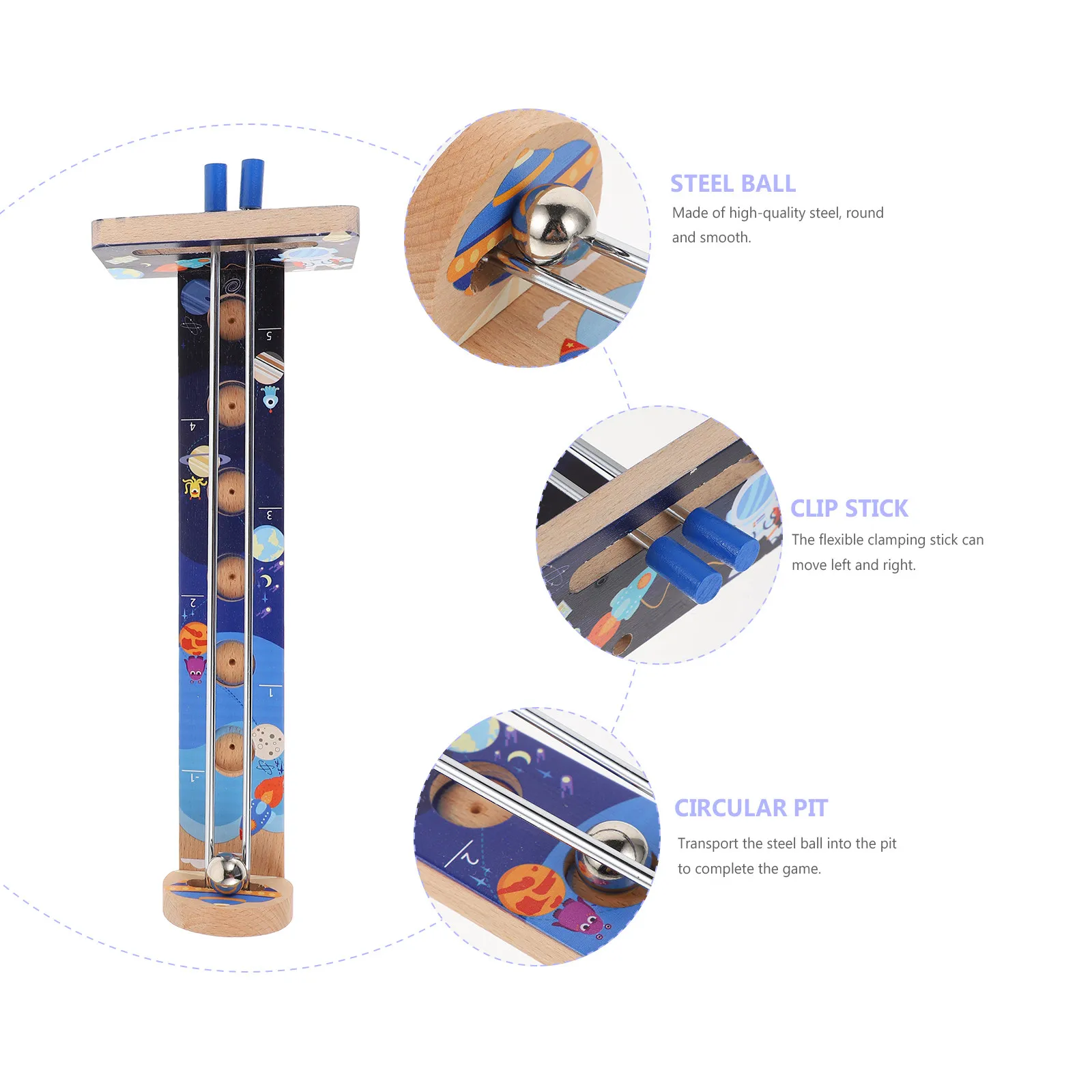 5

4

3

2

1

-1

STEEL BALL

Made of high-quality steel, round and smooth.

CLIP STICK

The flexible clamping stick can move left and right.

2

CIRCULAR PIT

Transport the steel ball into the pit to complete the game.