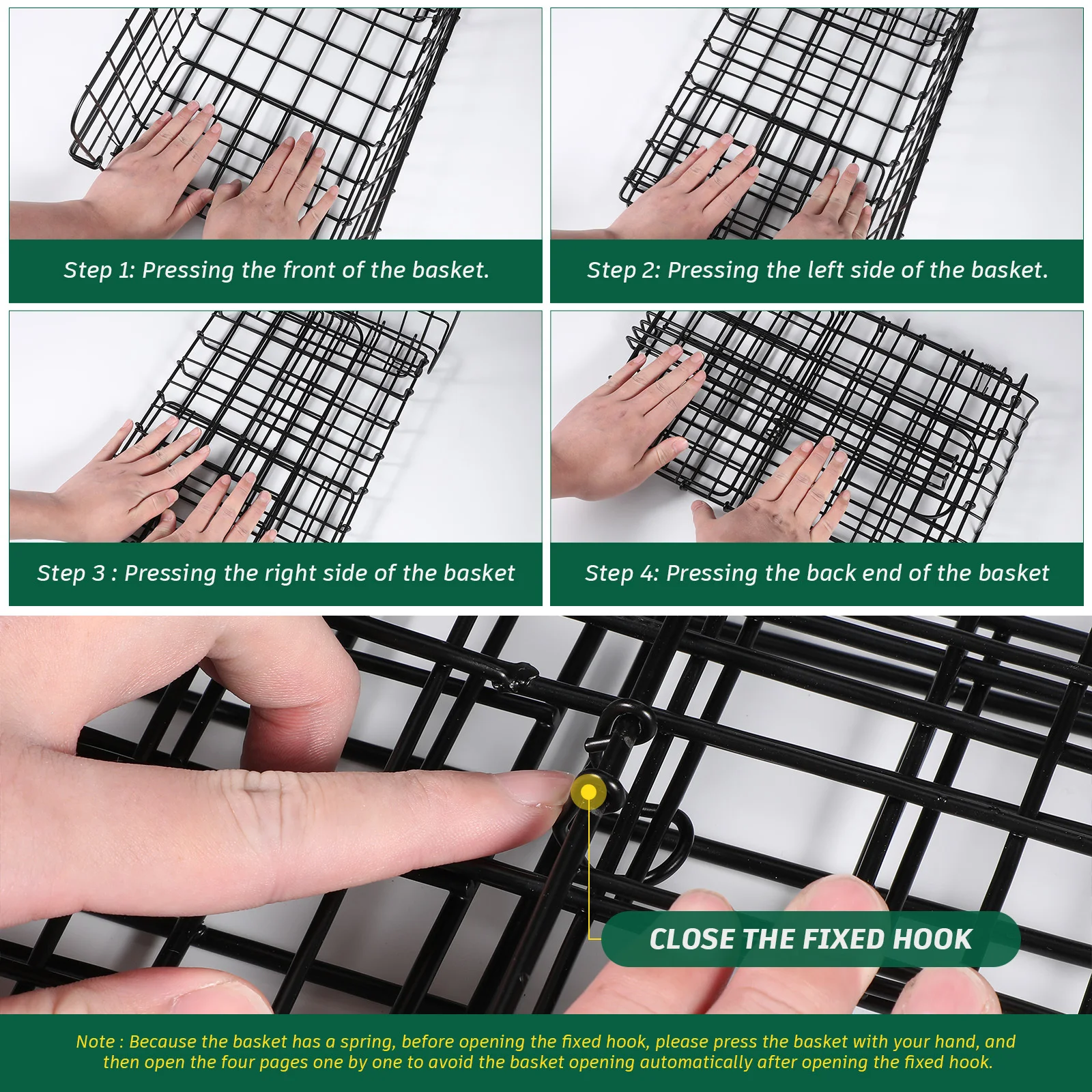 Step 1: Pressing the front of the basket.

Step 2: Pressing the left side of the basket.

Step 3 : Pressing the right side of the basket

Step 4: Pressing the back end of the basket

CLOSE THE FIXED HOOK

Note : Because the basket has a spring, before opening the fixed hook, please press the basket with your hand, and then open the four pages one by one to avoid the basket opening automatically after opening the fixed hook.