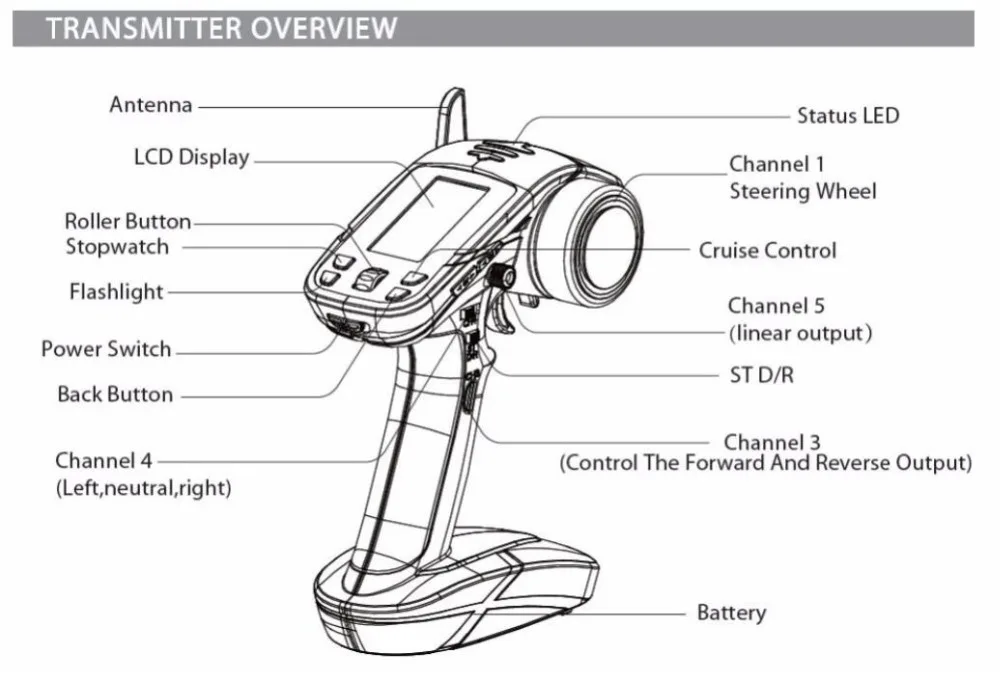 TRANSMITTER OVERVIEW

Antenna

LCD Display

Roller Button

Stopwatch

Flashlight

Power Switch

Back Button

Channel 4
(Left,neutral,right)

Status LED

Channel 1
Steering Wheel

Cruise Control

Channel 5
(linear output)

ST D/R

Channel 3
(Control The Forward And Reverse Output)

Battery