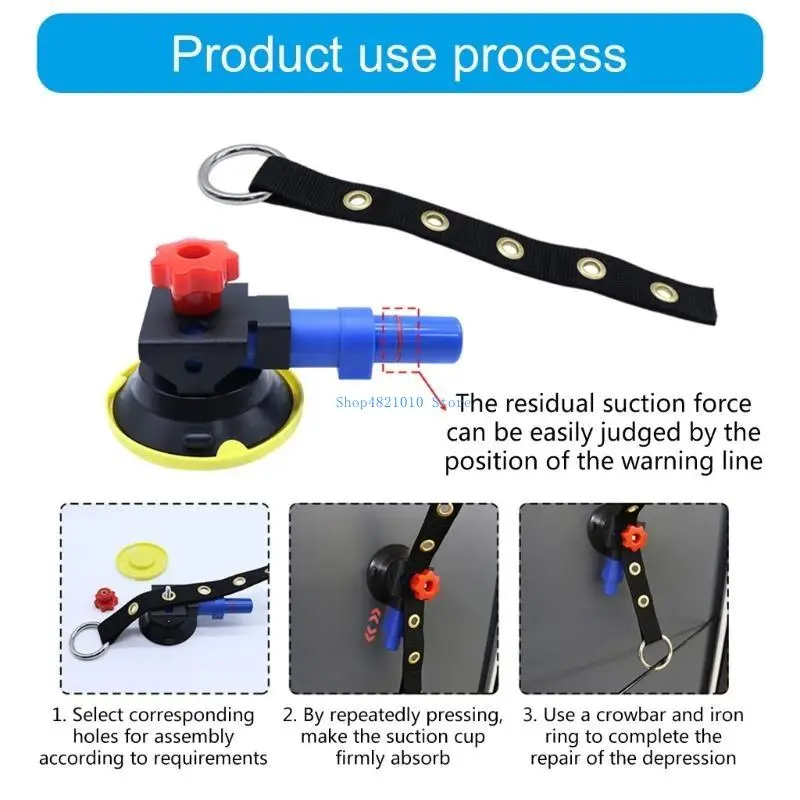 Product use process

Shop4821010 Store

The residual suction force can be easily judged by the position of the warning line

1. Select corresponding holes for assembly according to requirements

2. By repeatedly pressing, make the suction cup firmly absorb

3. Use a crowbar and iron ring to complete the repair of the depression