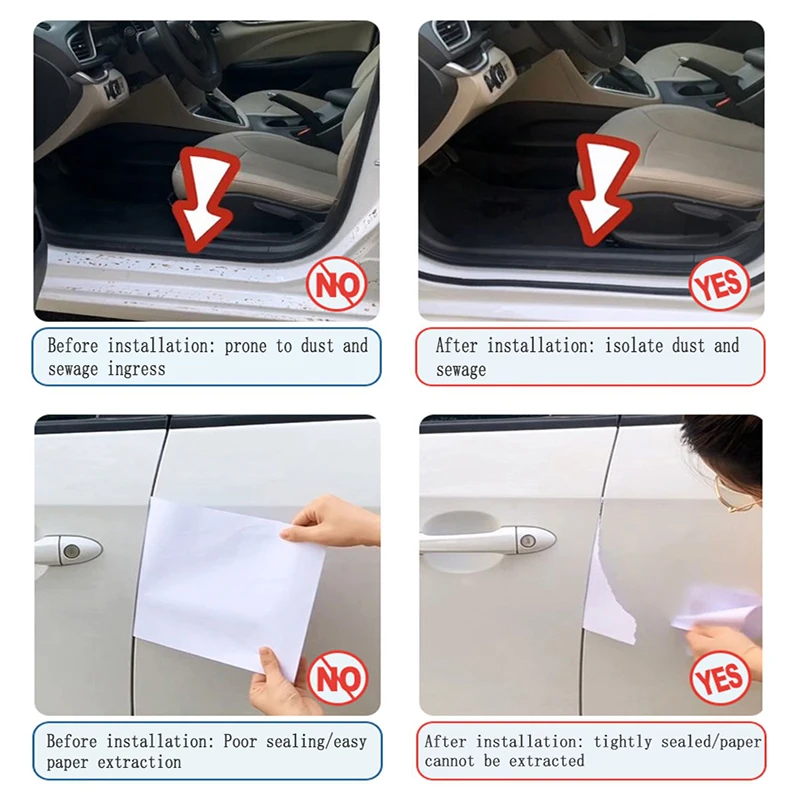 NO

Before installation: prone to dust and sewage ingress

YES

After installation: isolate dust and sewage

NO

Before installation: Poor sealing/easy paper extraction

YES

After installation: tightly sealed/paper cannot be extracted