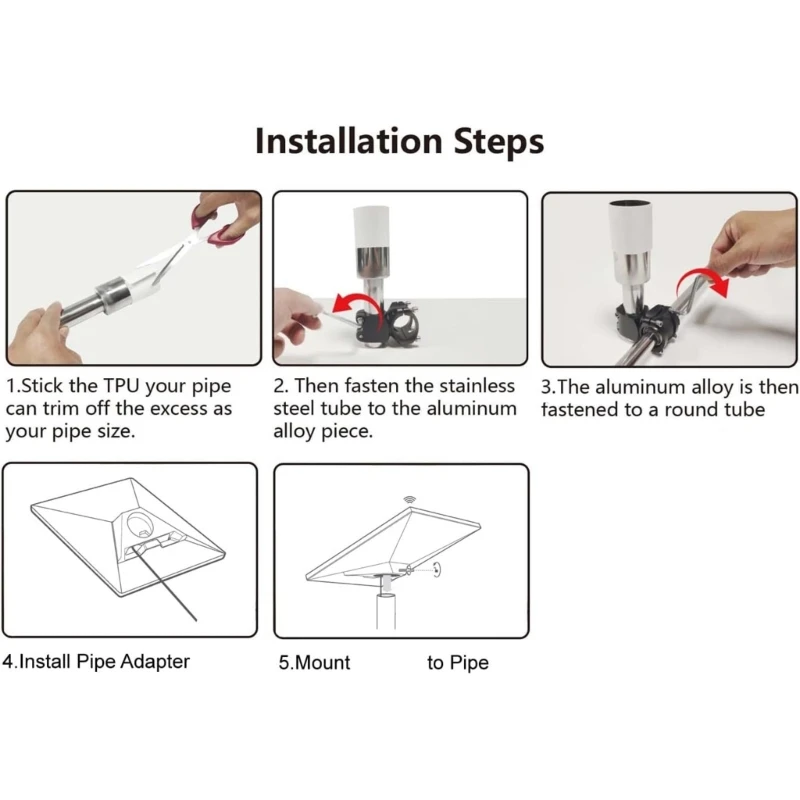 Installation Steps

1.Stick the TPU your pipe can trim off the excess as your pipe size.

2. Then fasten the stainless steel tube to the aluminum alloy piece.

3.The aluminum alloy is then fastened to a round tube

4.Install Pipe Adapter

5.Mount to Pipe