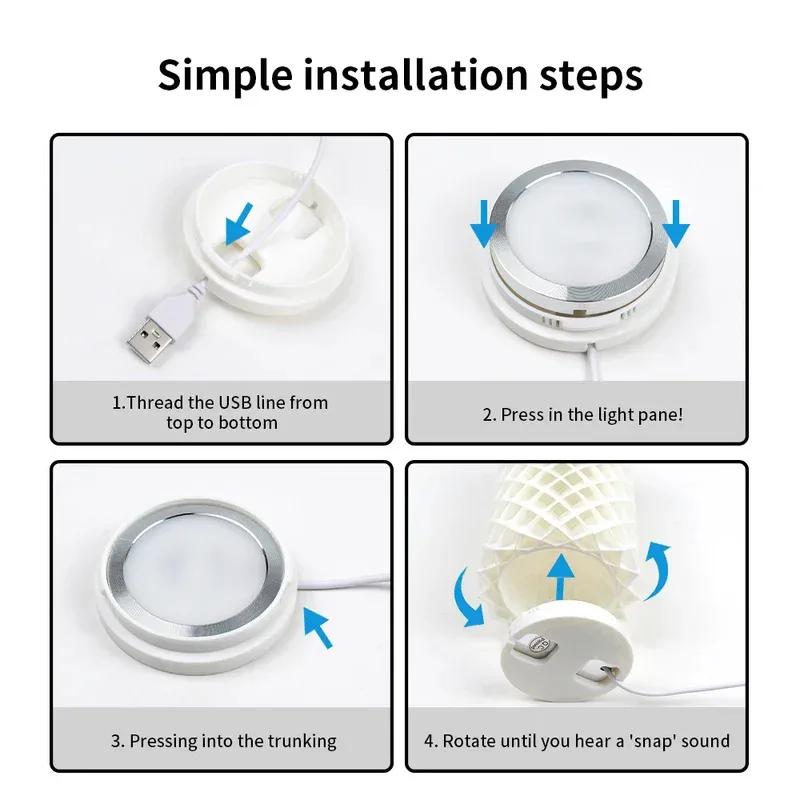 Simple installation steps

1.Thread the USB line from top to bottom

2. Press in the light pane!

3. Pressing into the trunking

4. Rotate until you hear a 'snap' sound