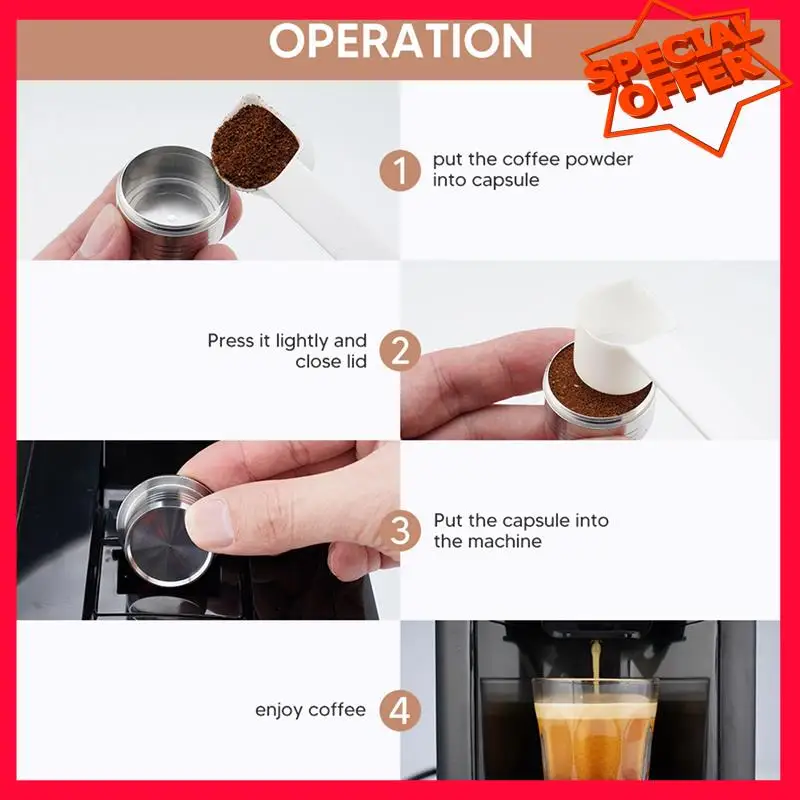 OPERATION

SPECIAL OFFER

1 put the coffee powder into capsule

Press it lightly and close lid 2

3 Put the capsule into the machine

enjoy coffee 4