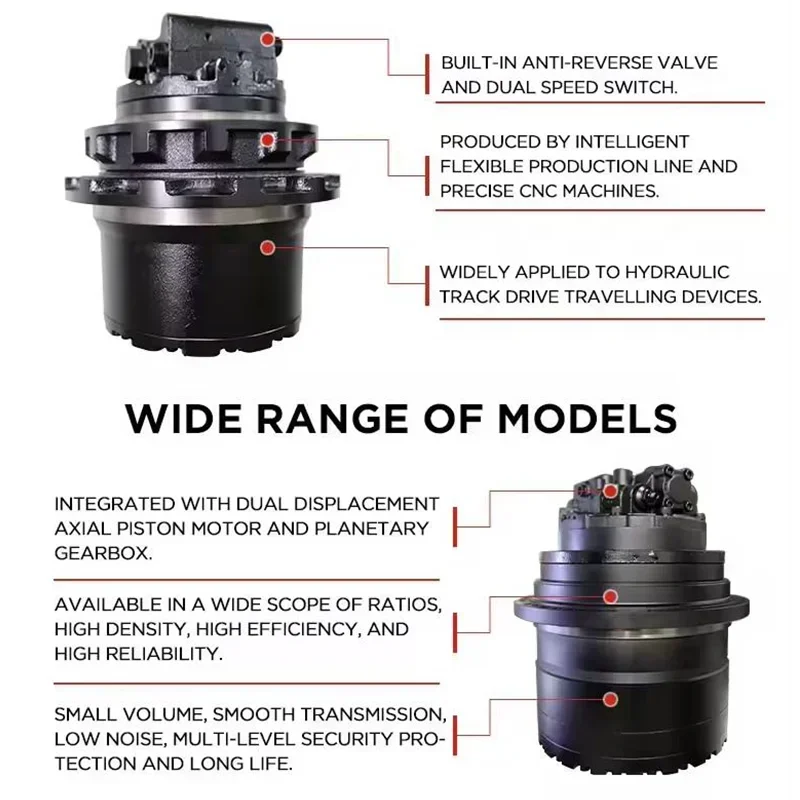 BUILT-IN ANTI-REVERSE VALVE AND DUAL SPEED SWITCH.

PRODUCED BY INTELLIGENT FLEXIBLE PRODUCTION LINE AND PRECISE CNC MACHINES.

WIDELY APPLIED TO HYDRAULIC TRACK DRIVE TRAVELLING DEVICES.

WIDE RANGE OF MODELS

INTEGRATED WITH DUAL DISPLACEMENT AXIAL PISTON MOTOR AND PLANETARY GEARBOX.

AVAILABLE IN A WIDE SCOPE OF RATIOS, HIGH DENSITY, HIGH EFFICIENCY, AND HIGH RELIABILITY.

SMALL VOLUME, SMOOTH TRANSMISSION, LOW NOISE, MULTI-LEVEL SECURITY PROTECTION AND LONG LIFE.