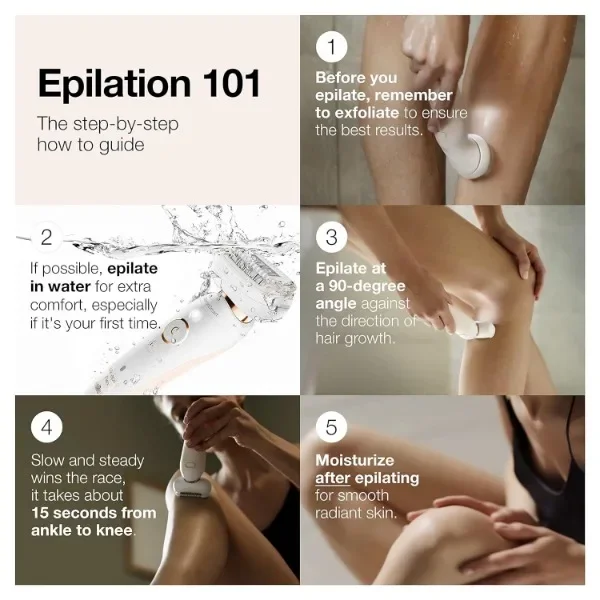 Epilation 101

The step-by-step how to guide

1

Before you epilate, remember to exfoliate to ensure the best results.

2

If possible, epilate in water for extra comfort, especially if it's your first time.

3

Epilate at a 90-degree angle against the direction of hair growth.

4

Slow and steady wins the race, it takes about 15 seconds from ankle to knee.

5

Moisturize after epilating for smooth radiant skin.