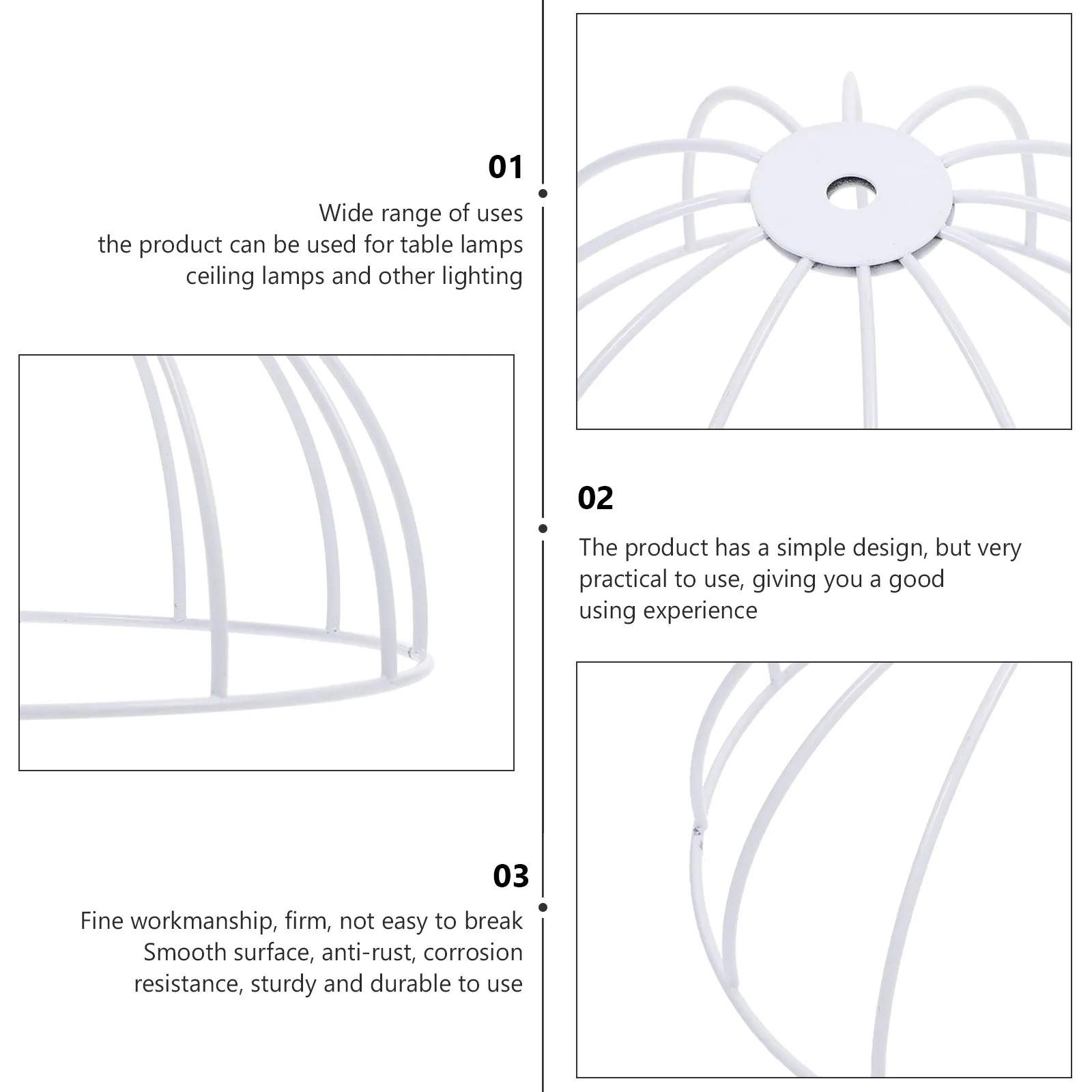 01

Wide range of uses
the product can be used for table lamps
ceiling lamps and other lighting

02

The product has a simple design, but very practical to use, giving you a good using experience

03

Fine workmanship, firm, not easy to break
Smooth surface, anti-rust, corrosion resistance, sturdy and durable to use