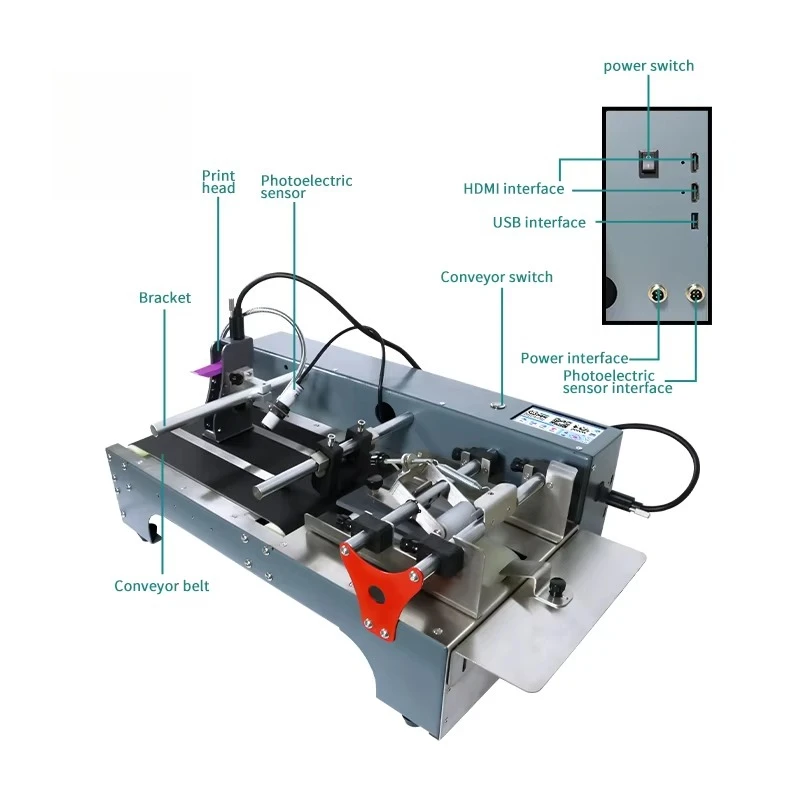 power switch

HDMI interface

USB interface

Print head

Photoelectric sensor

Conveyor switch

Bracket

Power interface

Photoelectric sensor interface

Conveyor belt