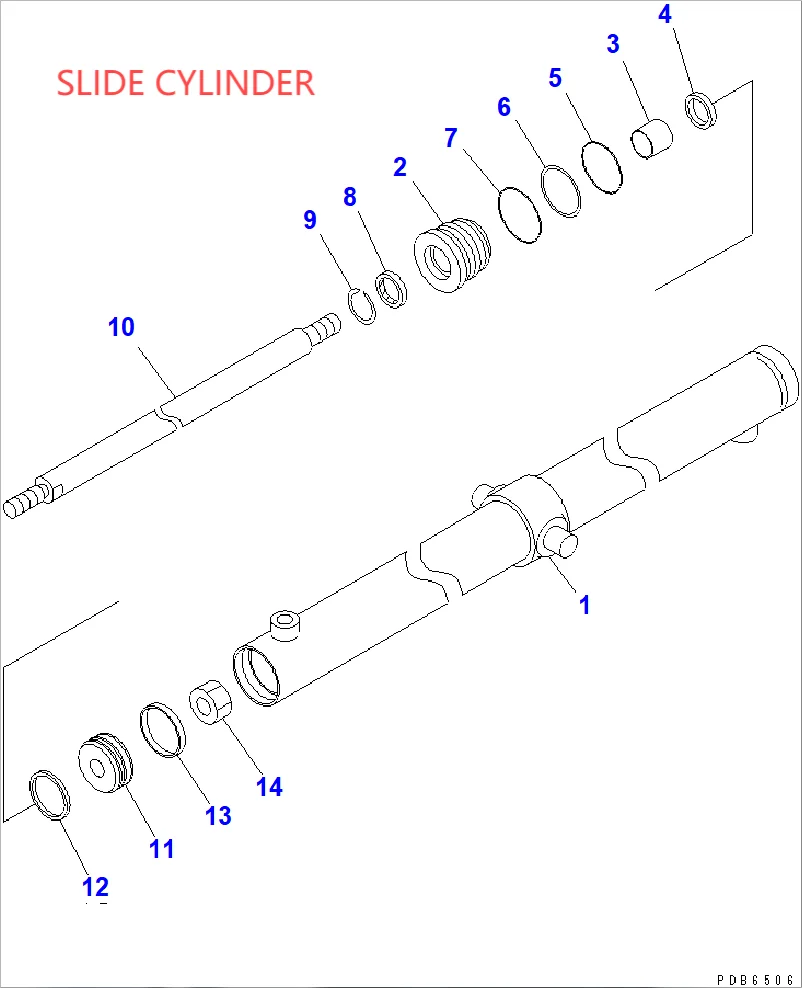 SLIDE CYLINDER

4
3
5
6
7
2
8
9
10
1
14
13
11
12

PDB6506