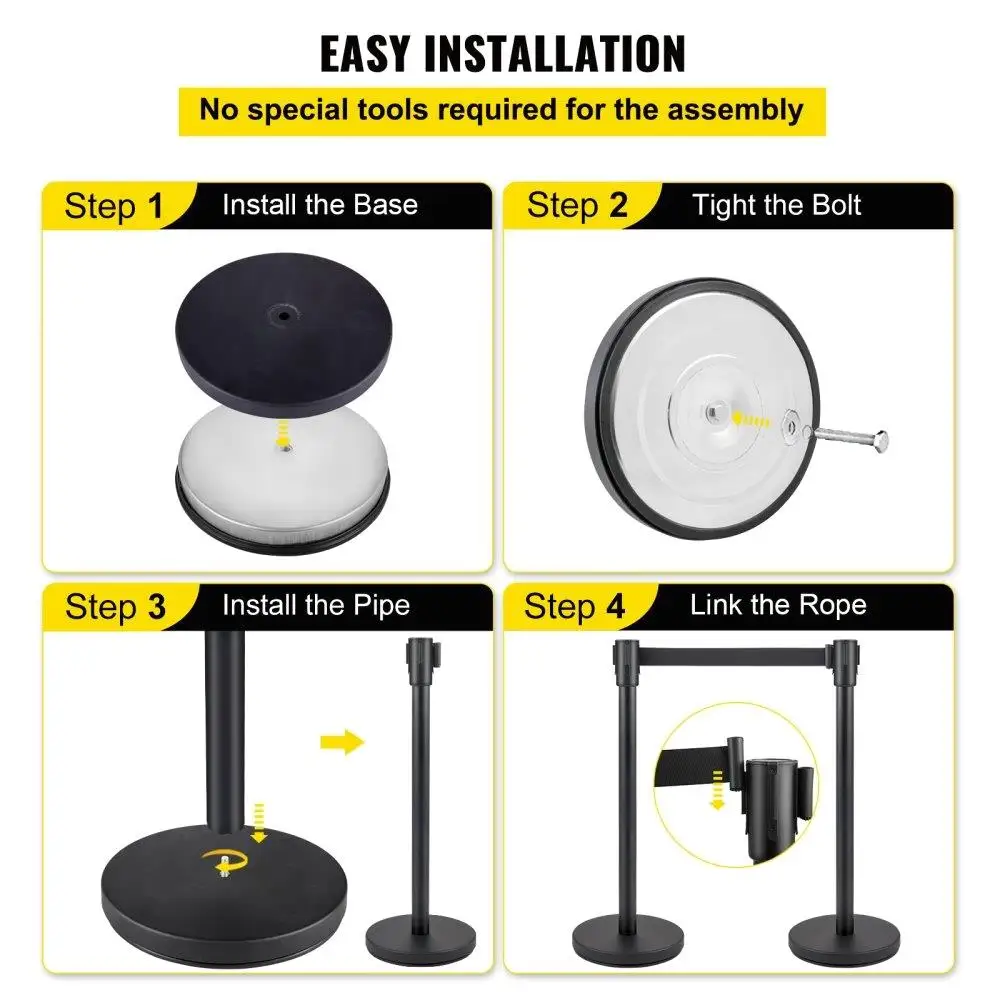 EASY INSTALLATION

No special tools required for the assembly

Step 1 Install the Base

Step 2 Tight the Bolt

Step 3 Install the Pipe

Step 4 Link the Rope