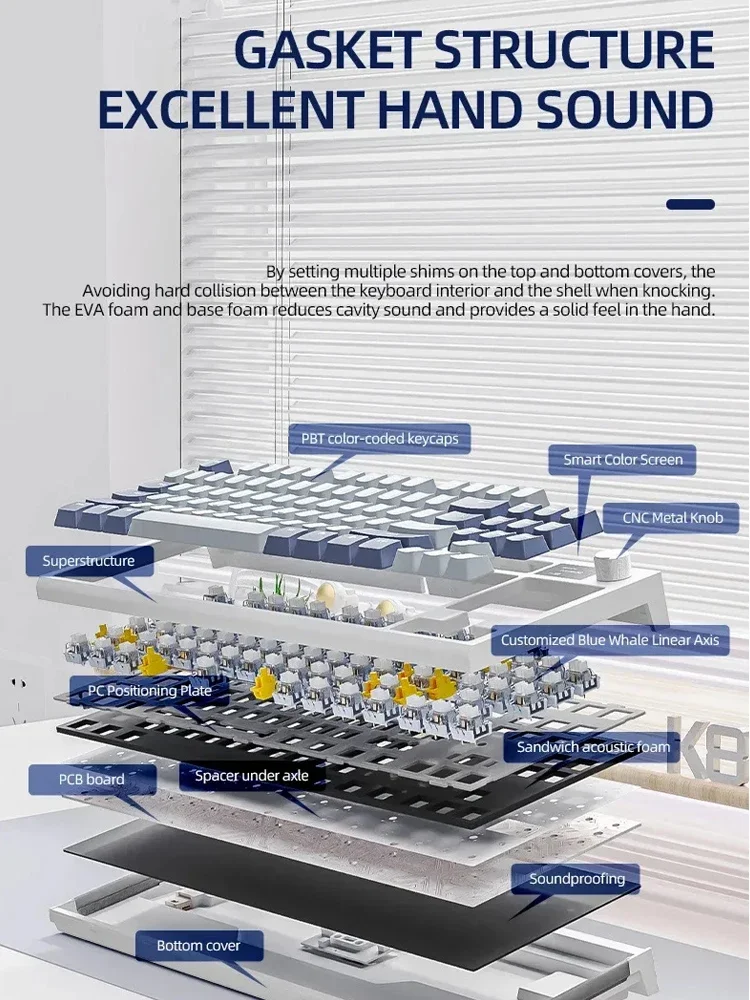 GASKET STRUCTURE
EXCELLENT HAND SOUND

By setting multiple shims on the top and bottom covers, the Avoiding hard collision between the keyboard interior and the shell when knocking. The EVA foam and base foam reduces cavity sound and provides a solid feel in the hand.

PBT color-coded keycaps

Smart Color Screen

CNC Metal Knob

Superstructure

Customized Blue Whale Linear Axis

PC Positioning Plate

Sandwich acoustic foam

PCB board

Spacer under axle

Soundproofing

Bottom cover

K8