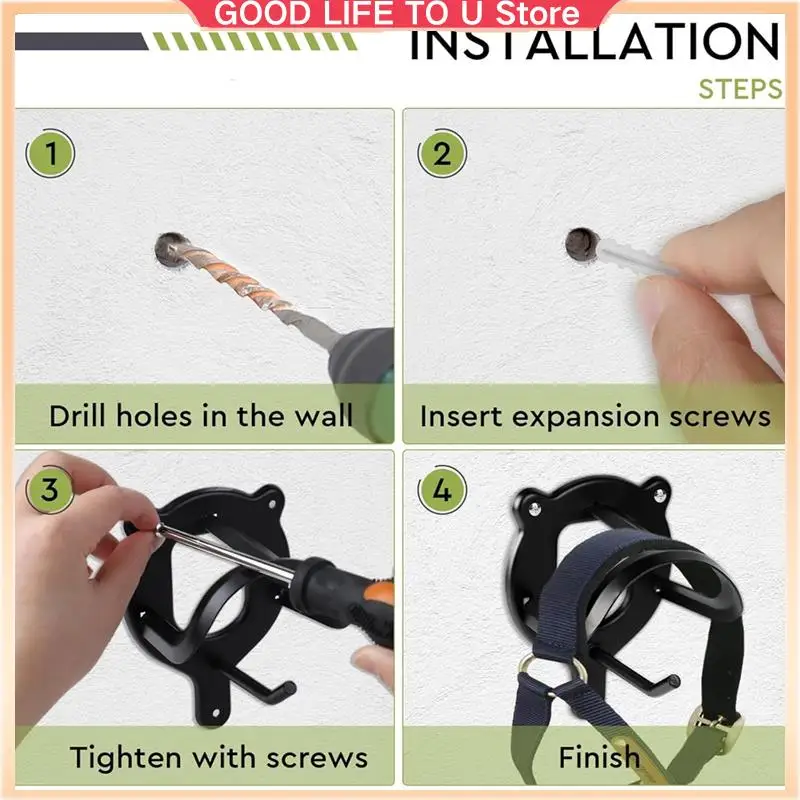 GOOD LIFE TO U Store

INSTALLATION
STEPS

1
Drill holes in the wall

2
Insert expansion screws

3
Tighten with screws

4
Finish