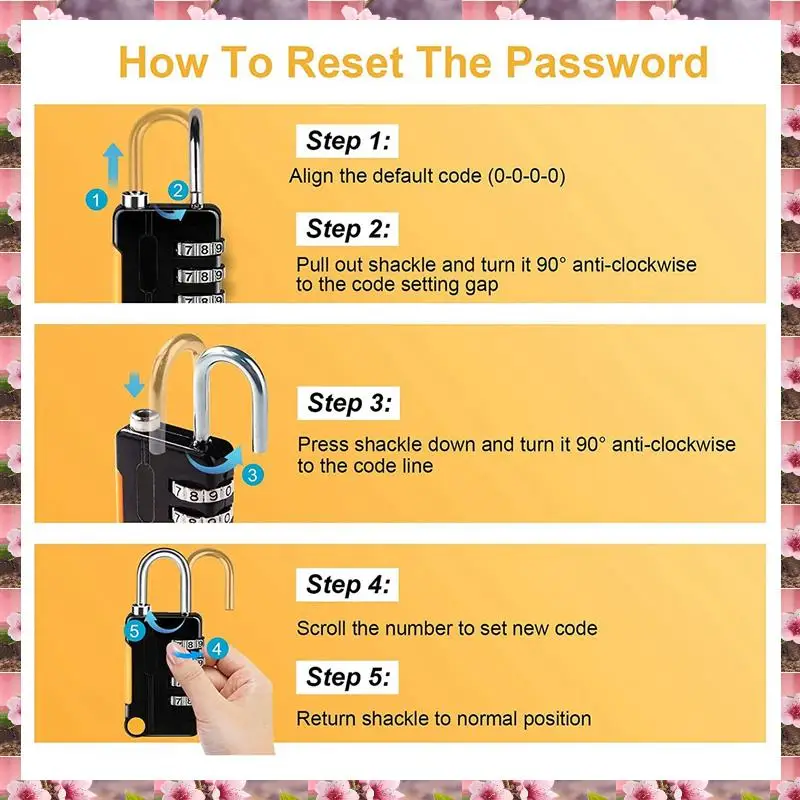 How To Reset The Password

1

2

7 8 9

7 8 9

Step 1:

Align the default code (0-0-0-0)

Step 2:

Pull out shackle and turn it 90° anti-clockwise to the code setting gap

3

7 8 9 0

Step 3:

Press shackle down and turn it 90° anti-clockwise to the code line

5

4

Step 4:

Scroll the number to set new code

Step 5:

Return shackle to normal position