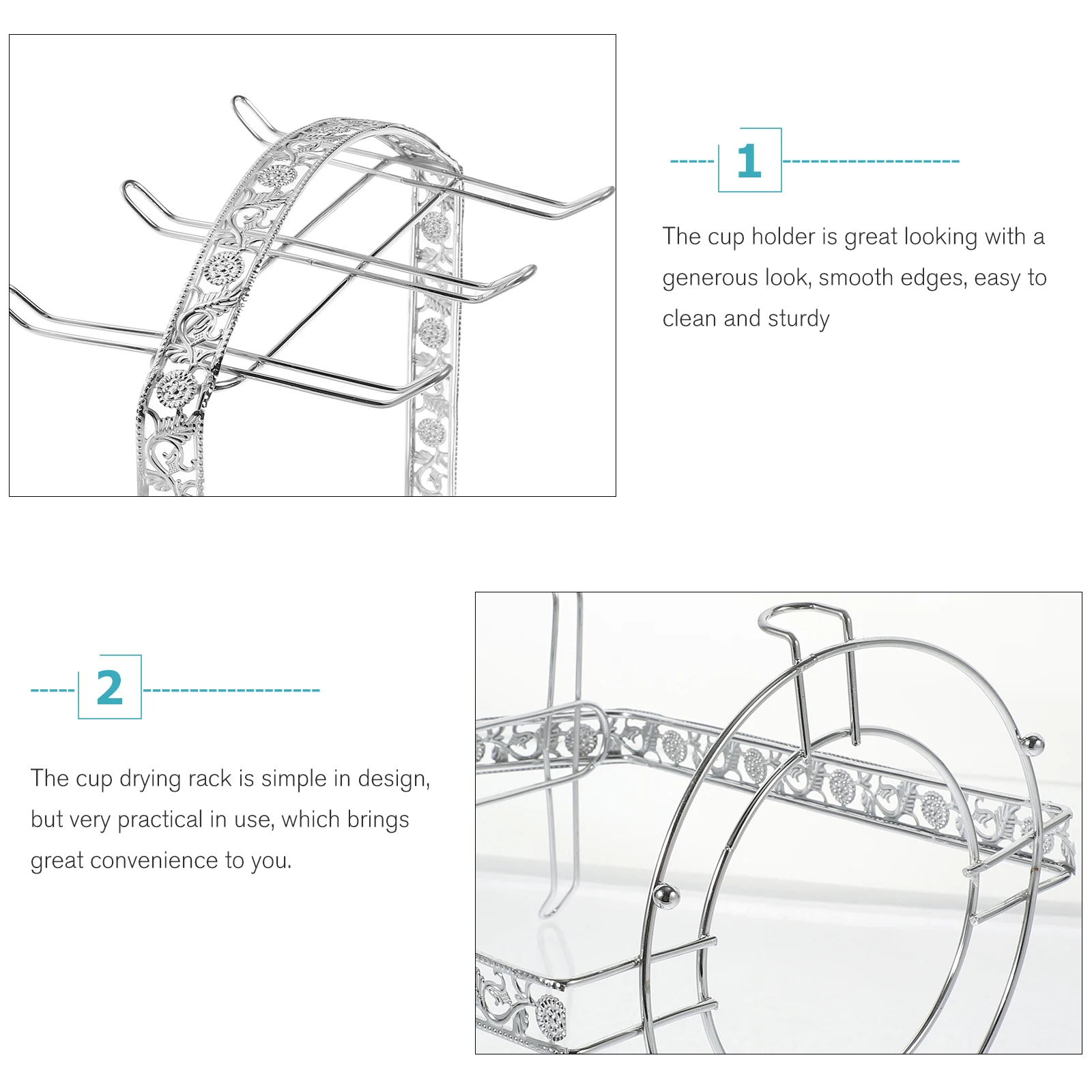 1

The cup holder is great looking with a generous look, smooth edges, easy to clean and sturdy

2

The cup drying rack is simple in design, but very practical in use, which brings great convenience to you.