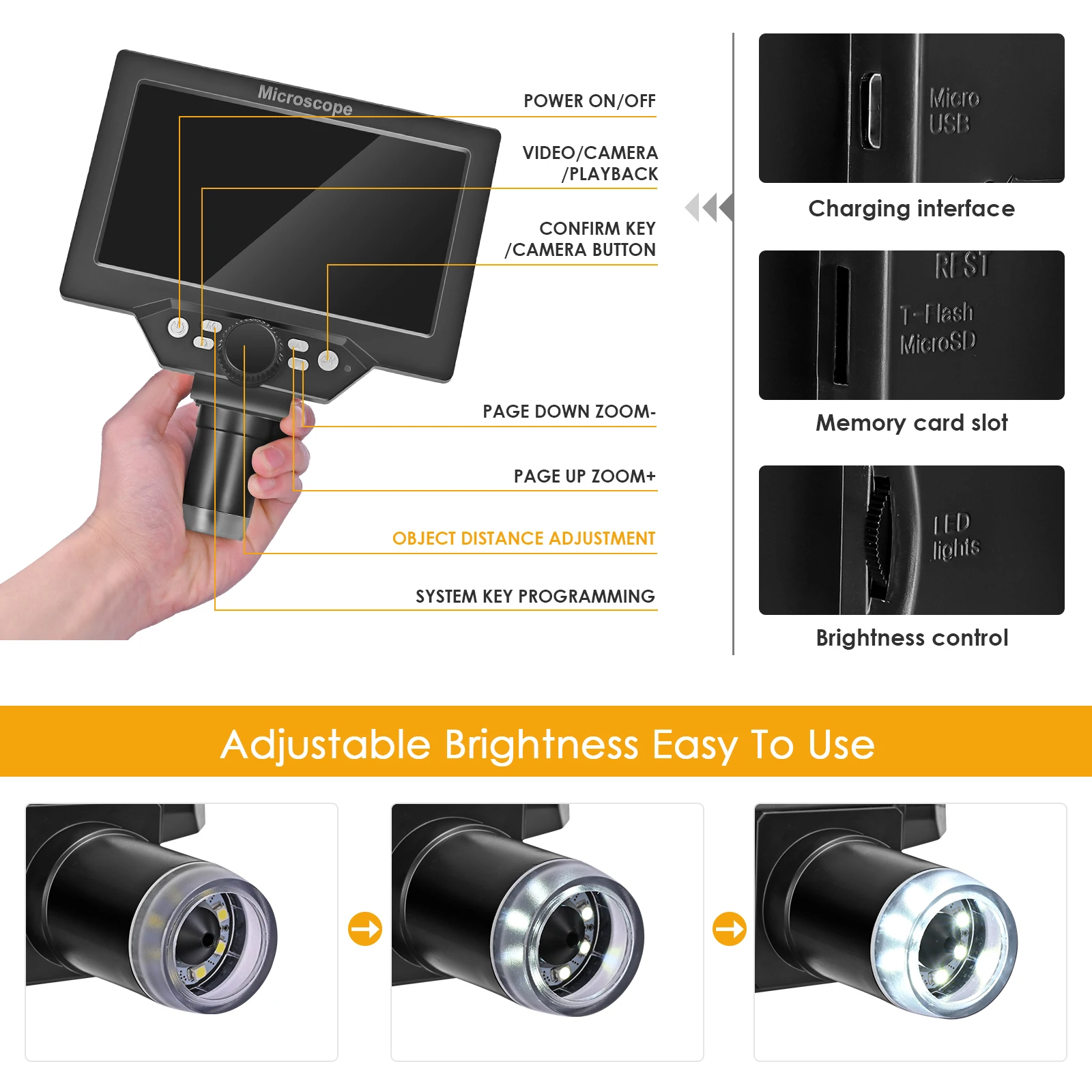 Microscope

POWER ON/OFF

VIDEO/CAMERA /PLAYBACK

CONFIRM KEY /CAMERA BUTTON

PAGE DOWN ZOOM-

PAGE UP ZOOM+

OBJECT DISTANCE ADJUSTMENT

SYSTEM KEY PROGRAMMING

Micro USB

Charging interface

REST

T-Flash MicroSD

Memory card slot

LED lights

Brightness control

Adjustable Brightness Easy To Use