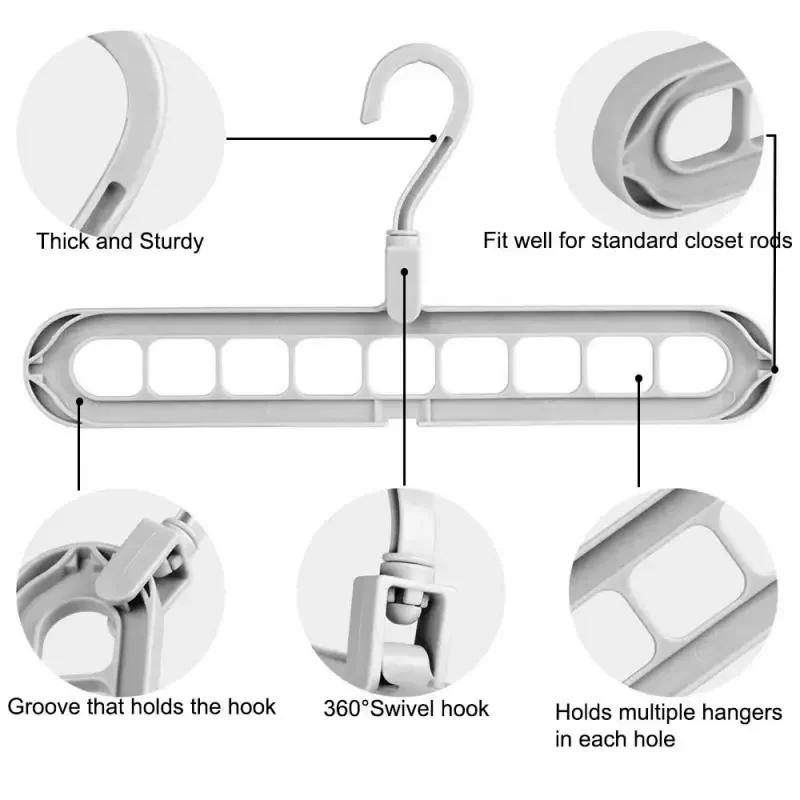 Thick and Sturdy

Fit well for standard closet rods

Groove that holds the hook

360°Swivel hook

Holds multiple hangers in each hole