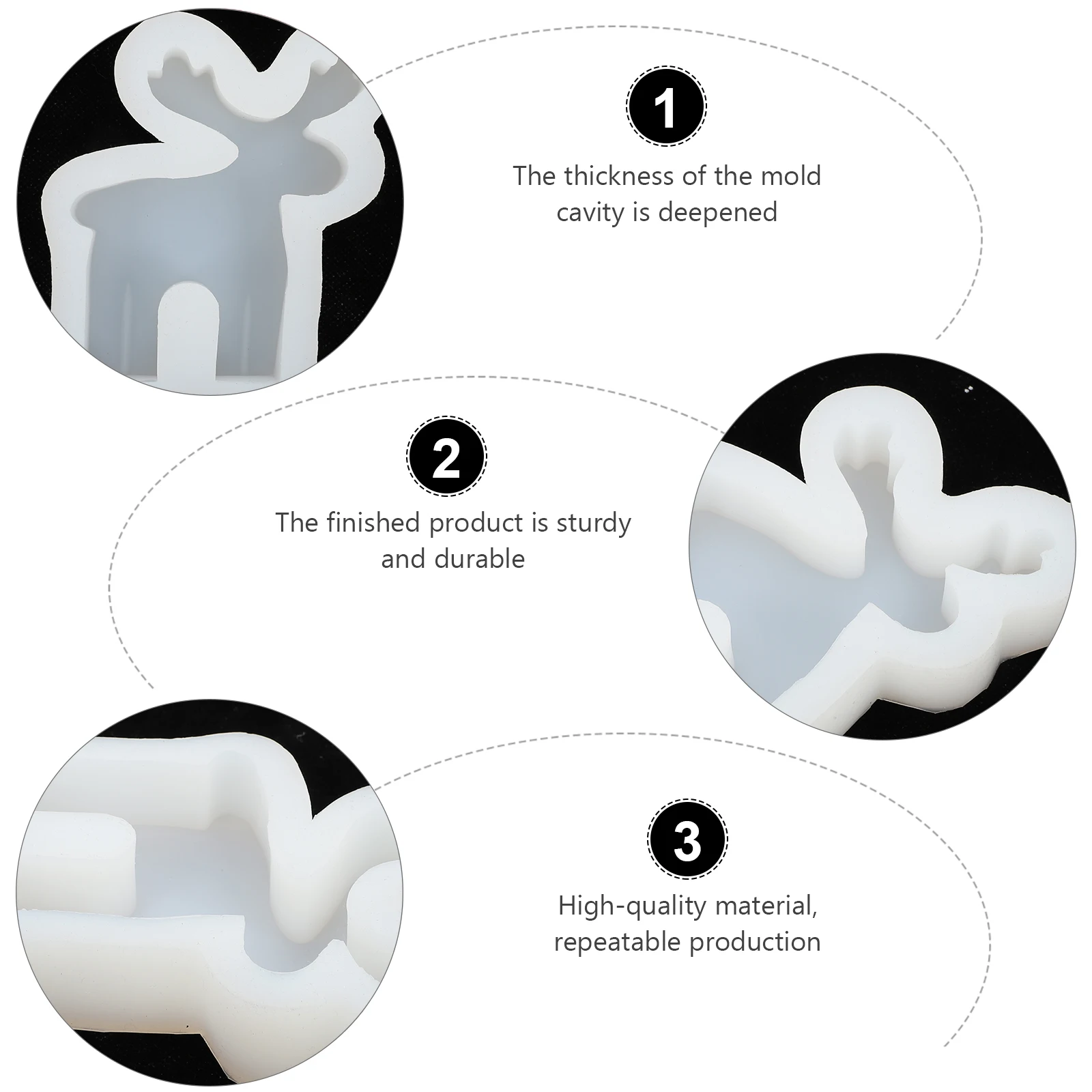 1

The thickness of the mold cavity is deepened

2

The finished product is sturdy and durable

3

High-quality material, repeatable production