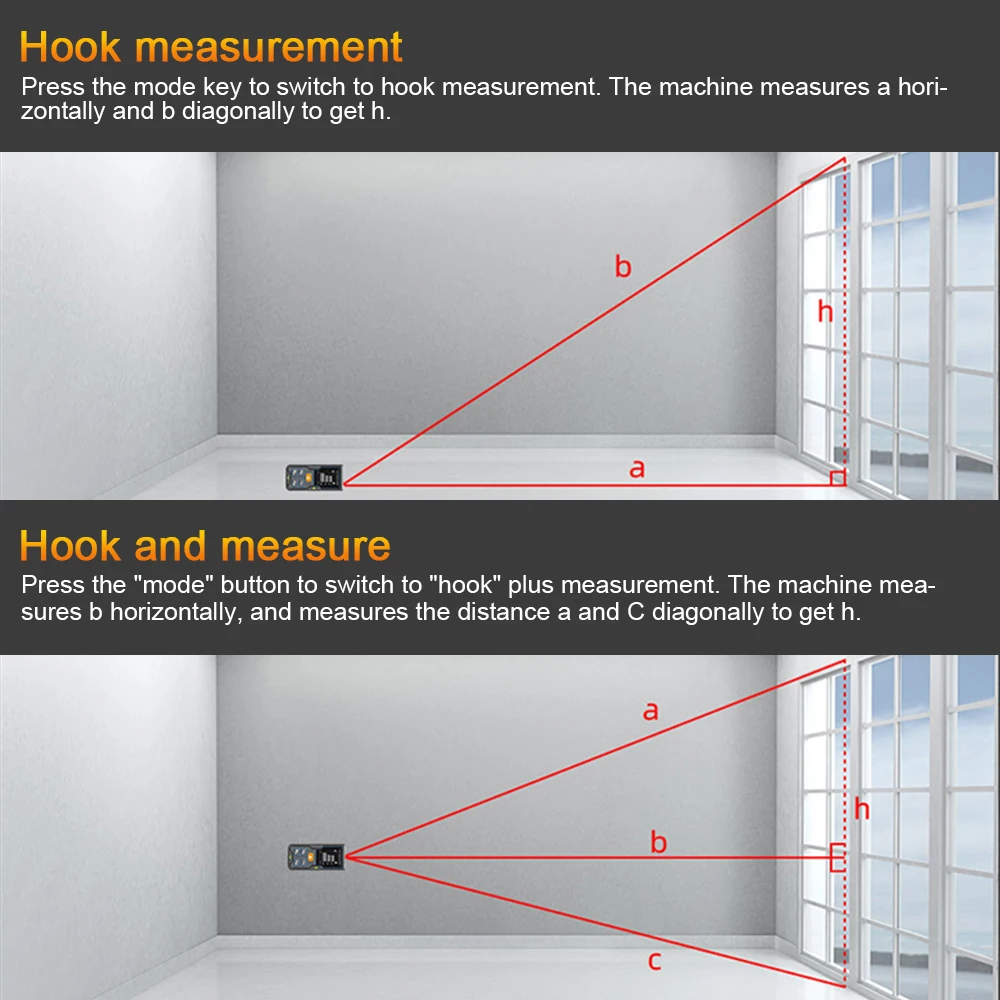 Hook measurement

Press the mode key to switch to hook measurement. The machine measures a horizontally and b diagonally to get h.

b

h

a

Hook and measure

Press the "mode" button to switch to "hook" plus measurement. The machine measures b horizontally, and measures the distance a and C diagonally to get h.

a

h

b

c