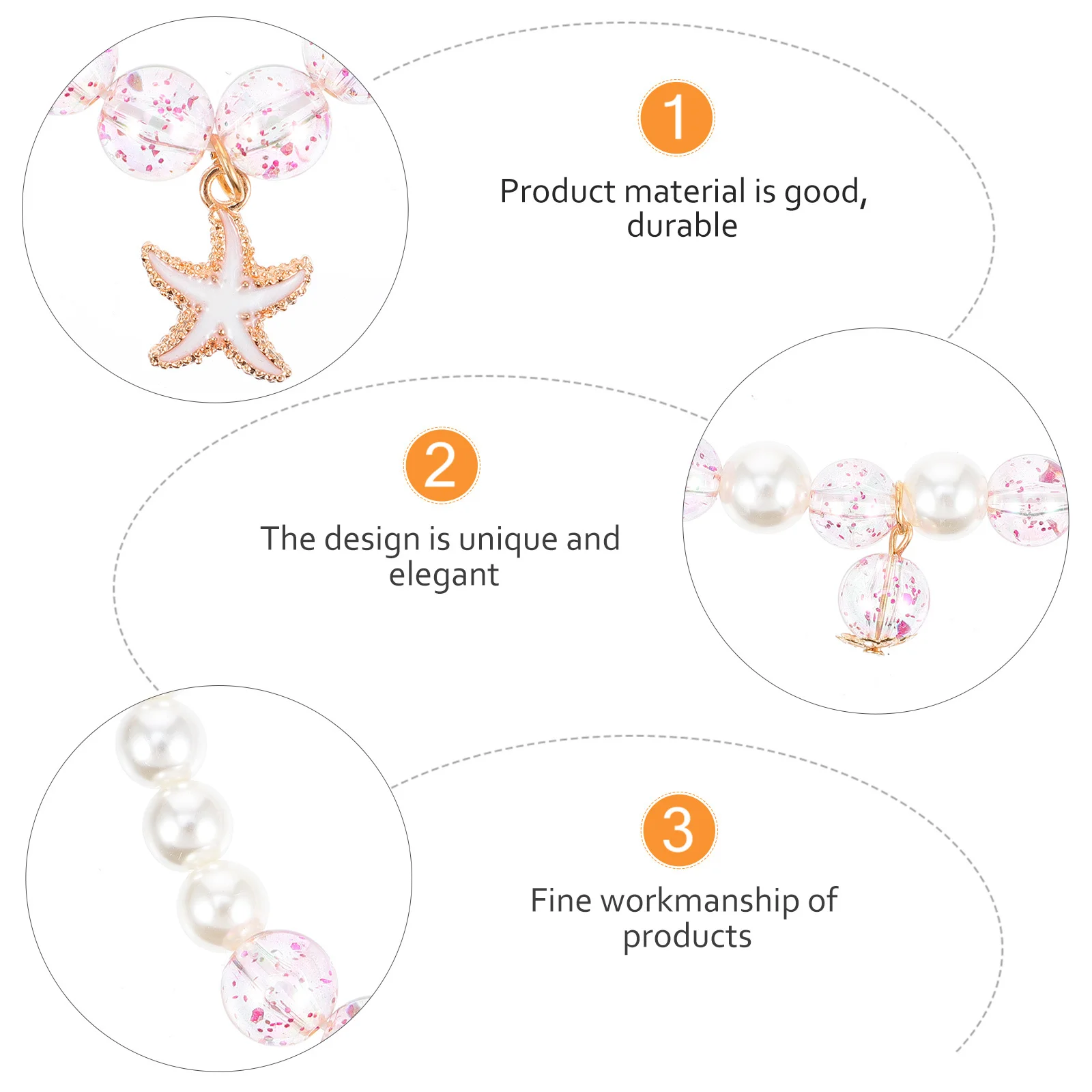 1

Product material is good, durable

2

The design is unique and elegant

3

Fine workmanship of products