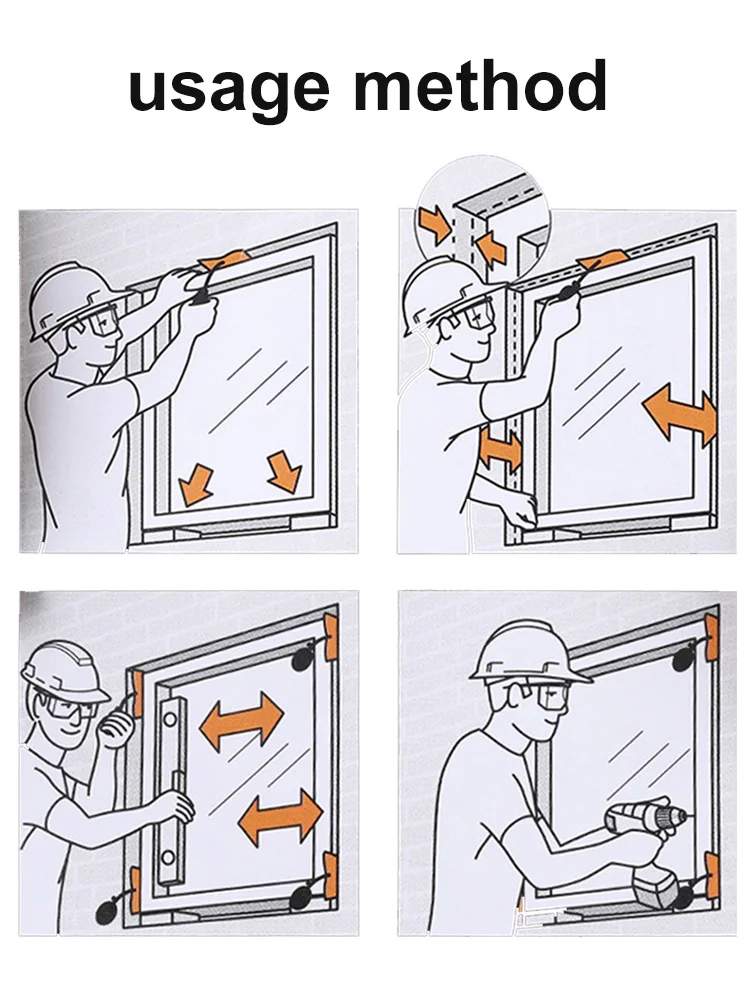 usage method