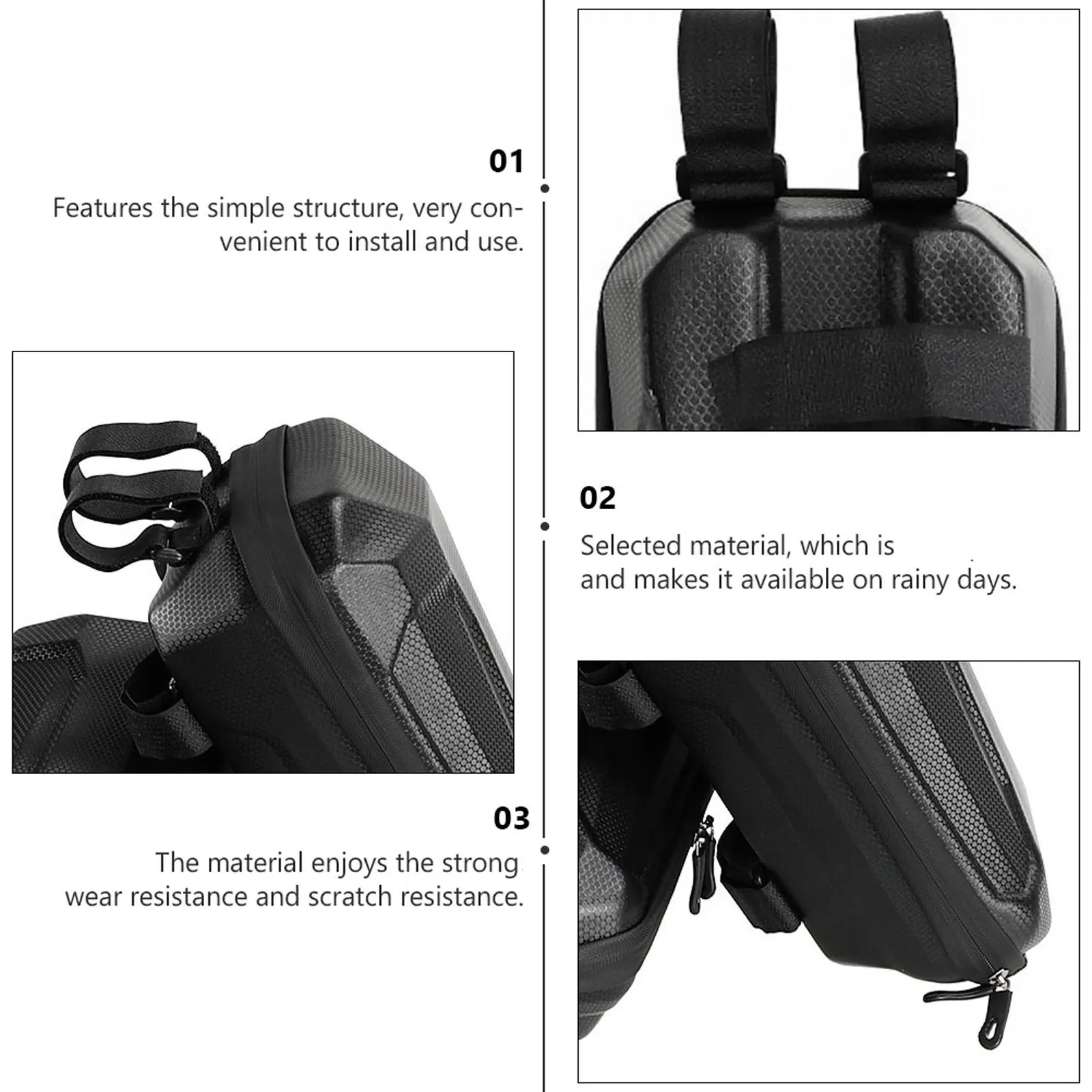 01

Features the simple structure, very convenient to install and use.

02

Selected material, which is
and makes it available on rainy days.

03

The material enjoys the strong wear resistance and scratch resistance.