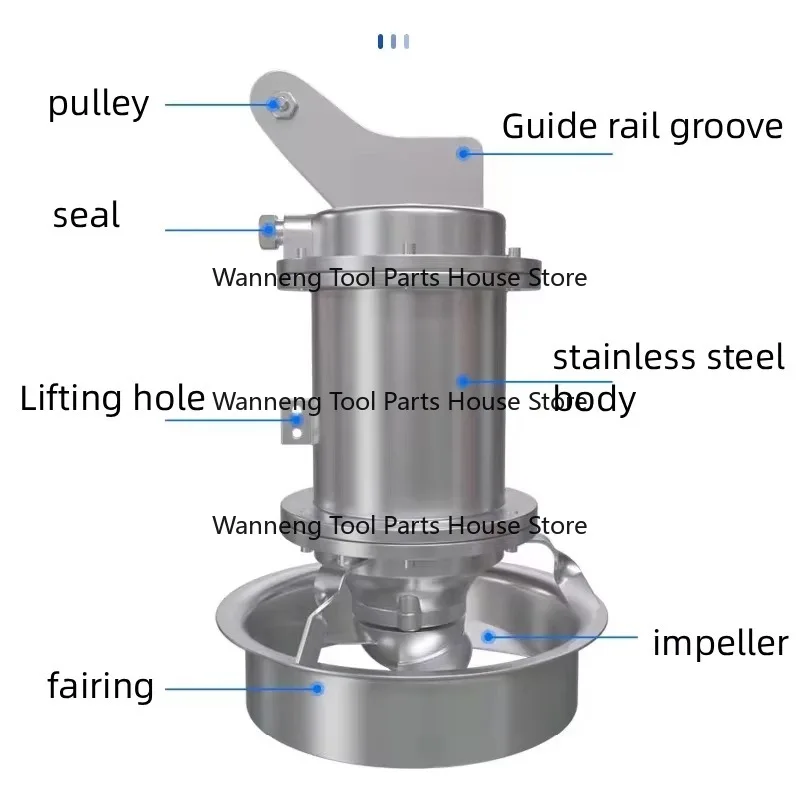 pulley

Guide rail groove

seal

Wanneng Tool Parts House Store

stainless steel body

Lifting hole

Wanneng Tool Parts House Store

Wanneng Tool Parts House Store

impeller

fairing