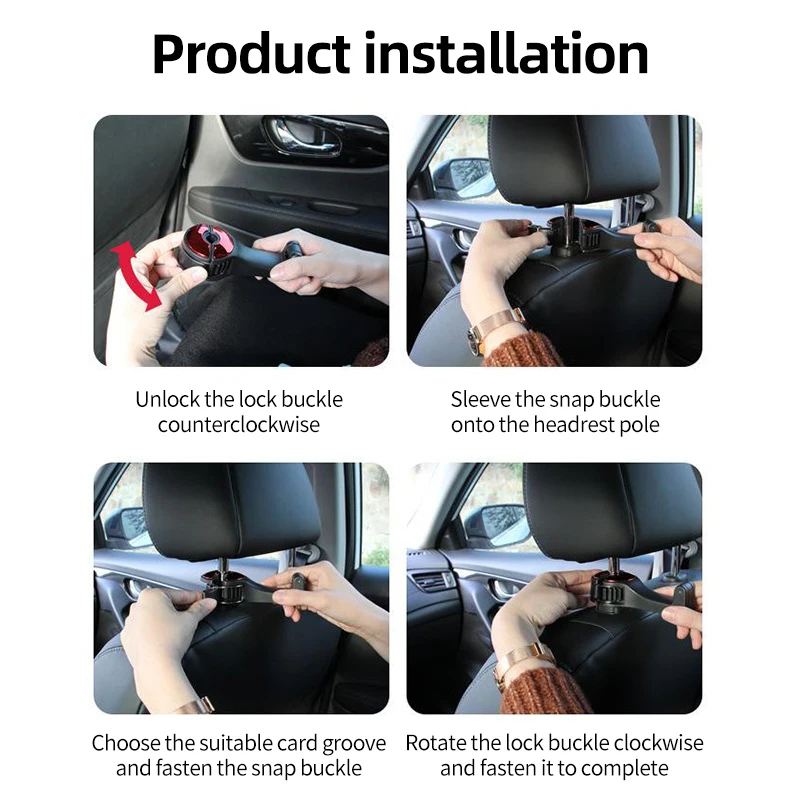 Product installation

Unlock the lock buckle counterclockwise

Sleeve the snap buckle onto the headrest pole

Choose the suitable card groove and fasten the snap buckle

Rotate the lock buckle clockwise and fasten it to complete