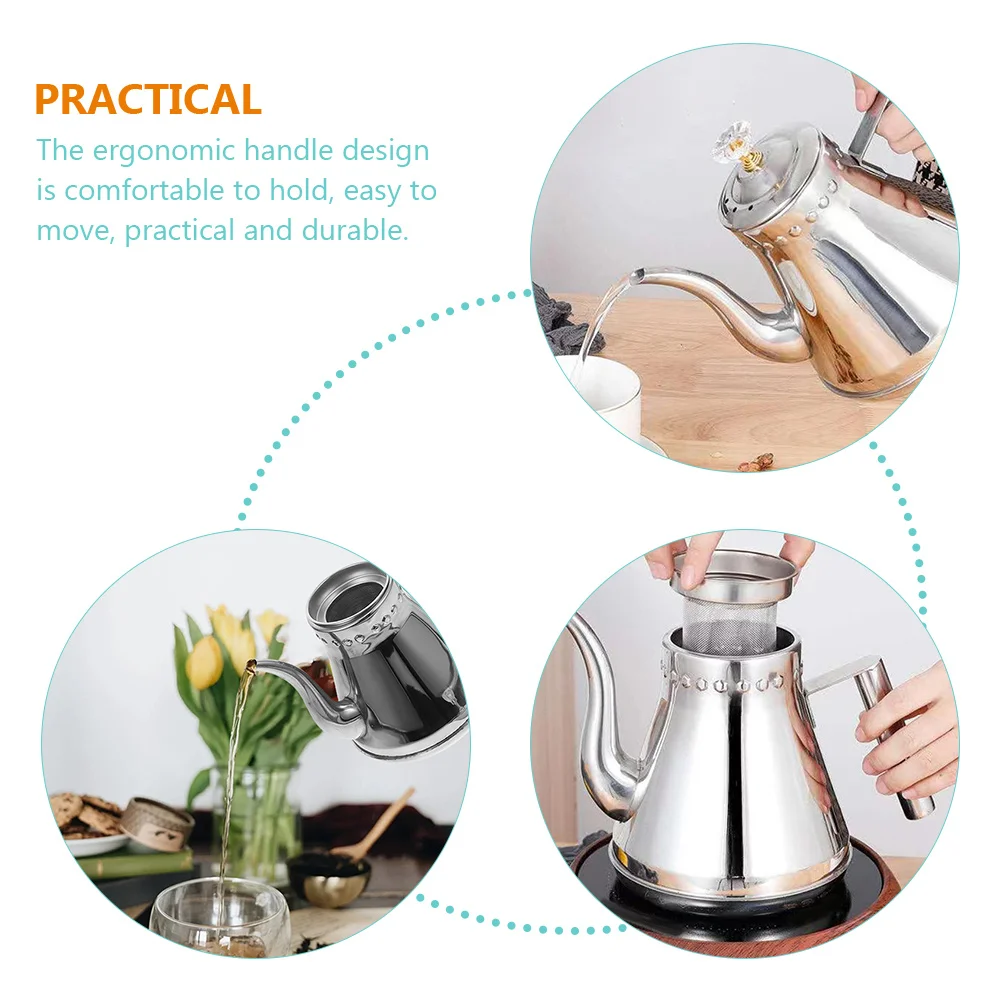 PRACTICAL
The ergonomic handle design is comfortable to hold, easy to move, practical and durable.