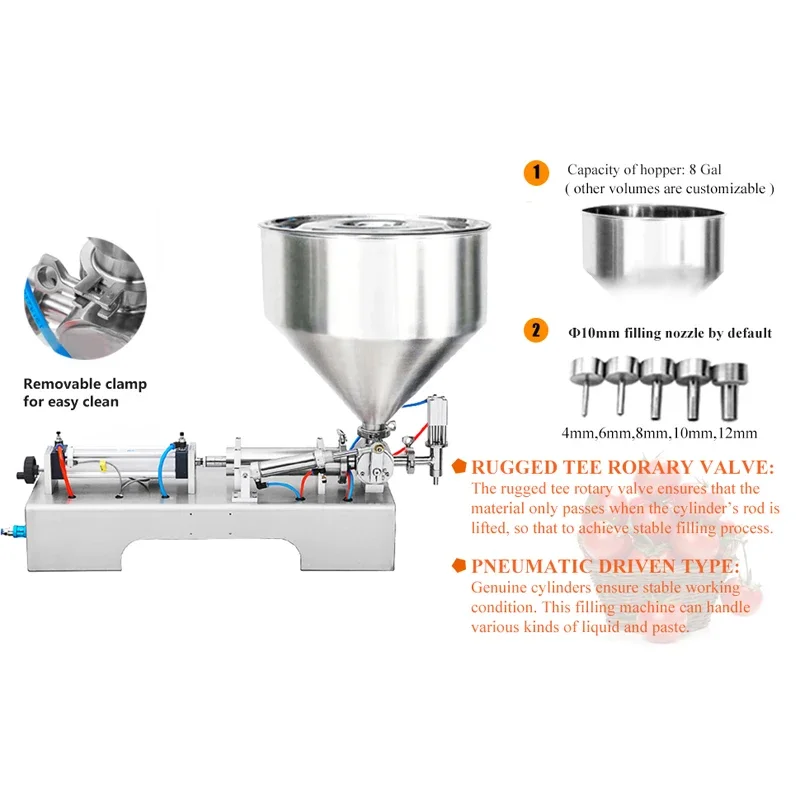 Removable clamp for easy clean

1 Capacity of hopper: 8 Gal
( other volumes are customizable )

2 Φ10mm filling nozzle by default

4mm,6mm,8mm,10mm,12mm

RUGGED TEE RORARY VALVE:
The rugged tee rotary valve ensures that the material only passes when the cylinder's rod is lifted, so that to achieve stable filling process.

PNEUMATIC DRIVEN TYPE:
Genuine cylinders ensure stable working condition. This filling machine can handle various kinds of liquid and paste.