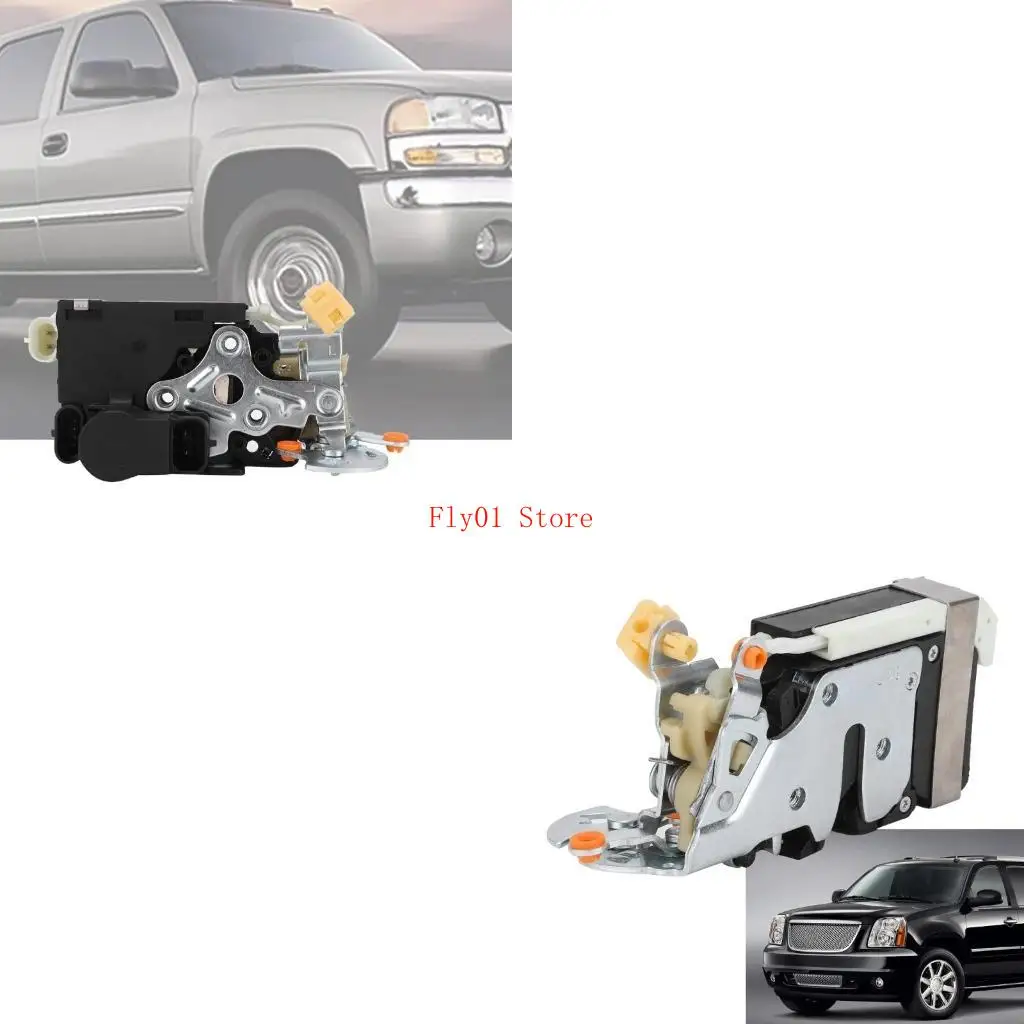 Fly01 Store