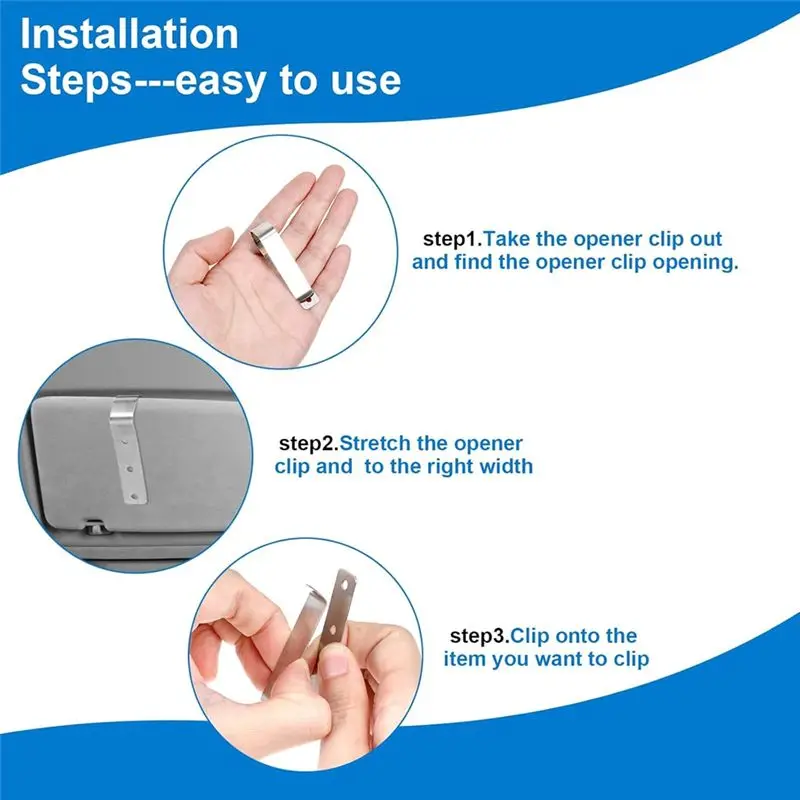 Installation Steps---easy to use

step1.Take the opener clip out and find the opener clip opening.

step2.Stretch the opener clip and  to the right width

step3.Clip onto the item you want to clip