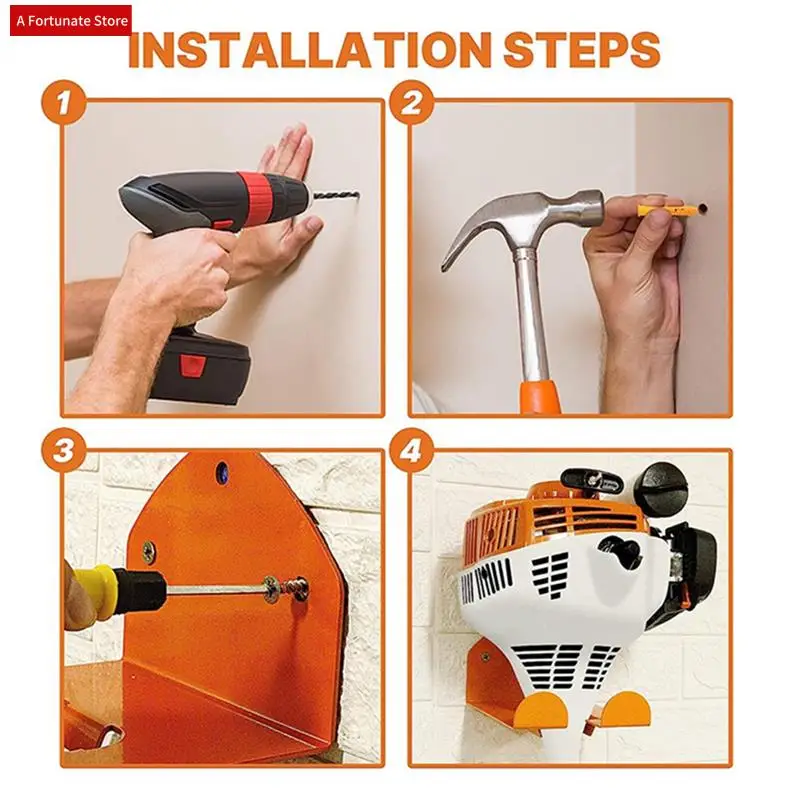 A Fortunate Store

INSTALLATION STEPS

1

2

3

4