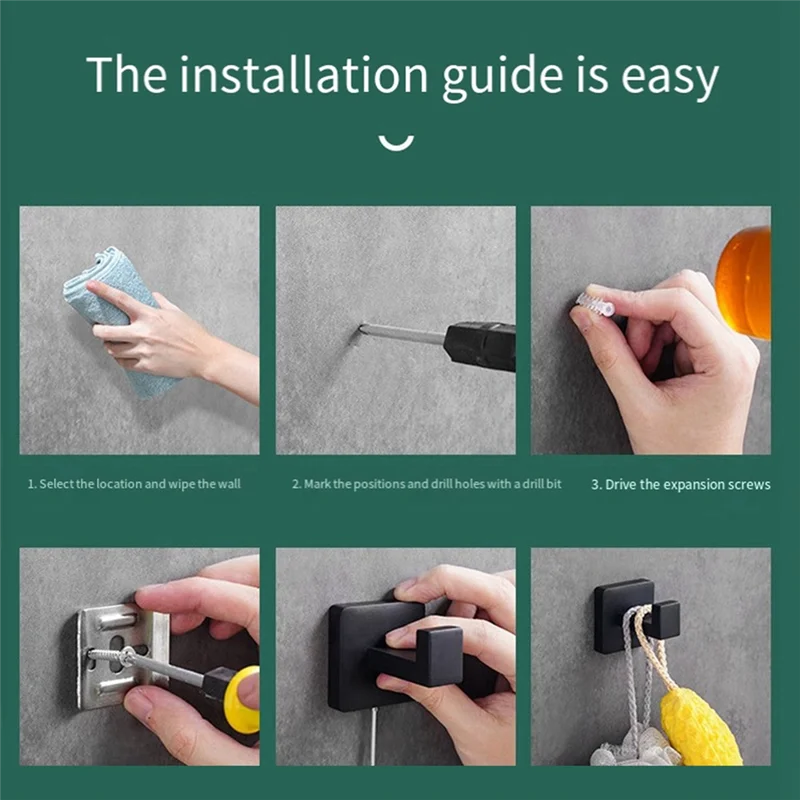 The installation guide is easy

1. Select the location and wipe the wall

2. Mark the positions and drill holes with a drill bit

3. Drive the expansion screws