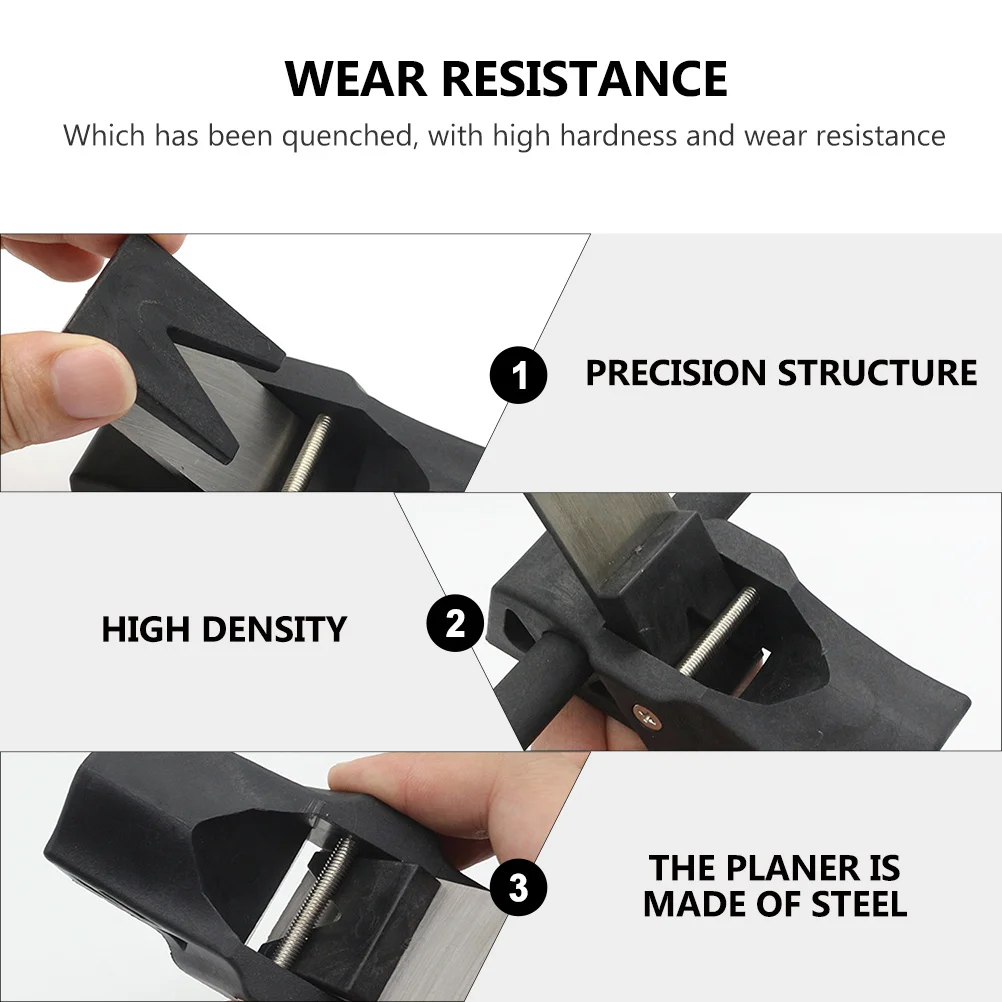 WEAR RESISTANCE
Which has been quenched, with high hardness and wear resistance

1 PRECISION STRUCTURE

HIGH DENSITY 2

3 THE PLANER IS MADE OF STEEL