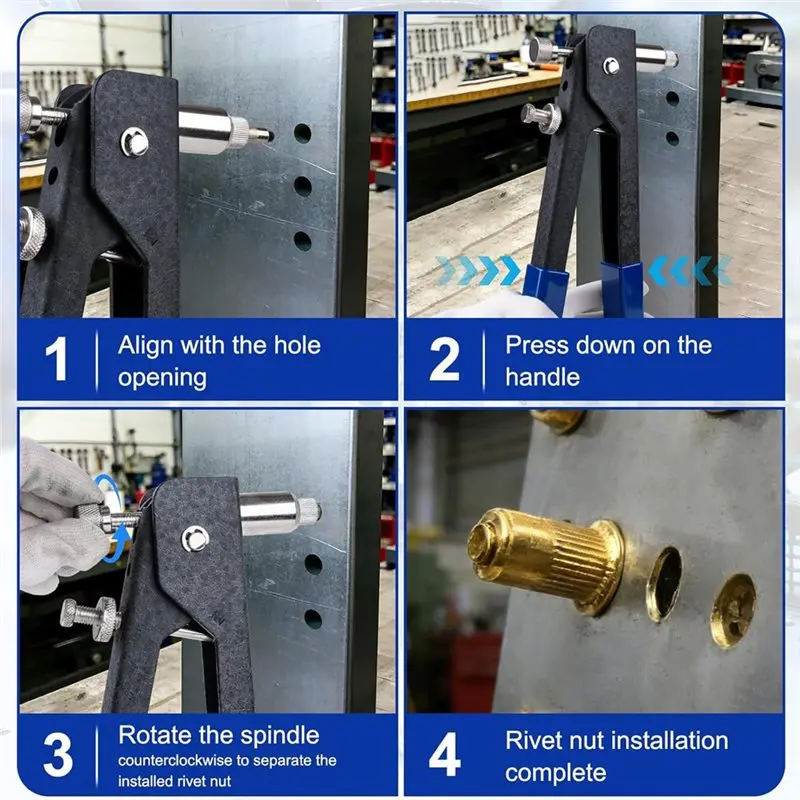 1 Align with the hole opening

2 Press down on the handle

3 Rotate the spindle
counterclockwise to separate the installed rivet nut

4 Rivet nut installation complete