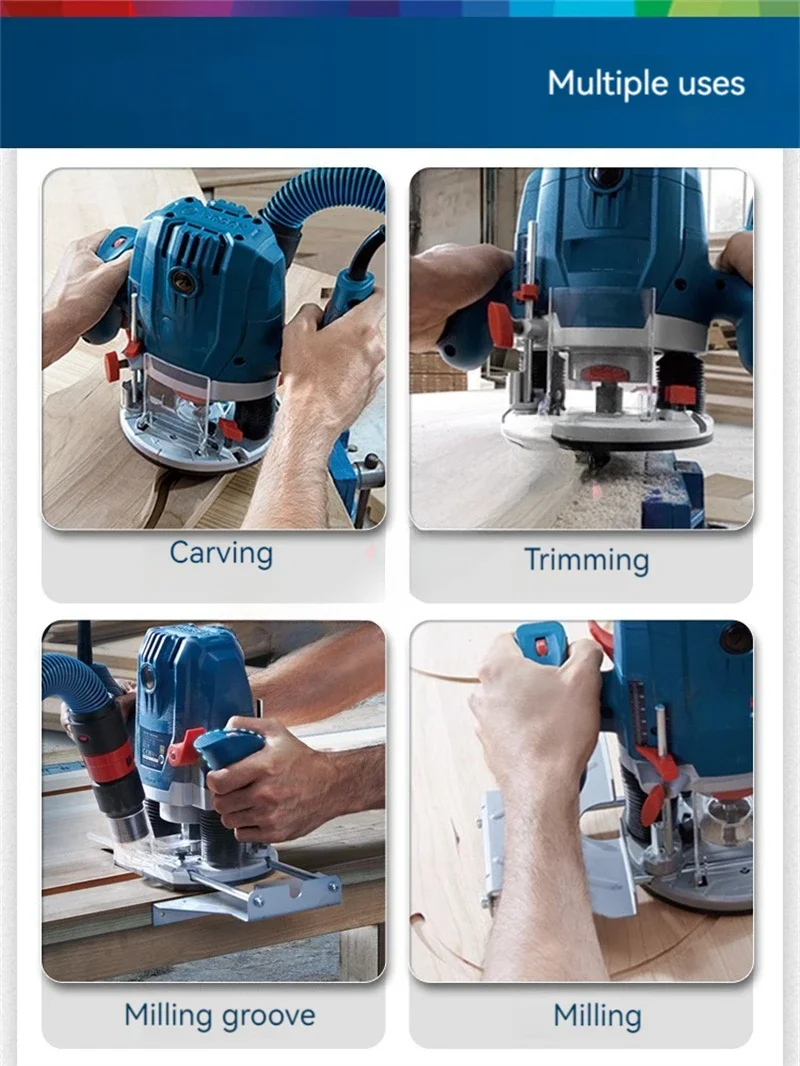 Multiple uses

Carving

Trimming

Milling groove

Milling