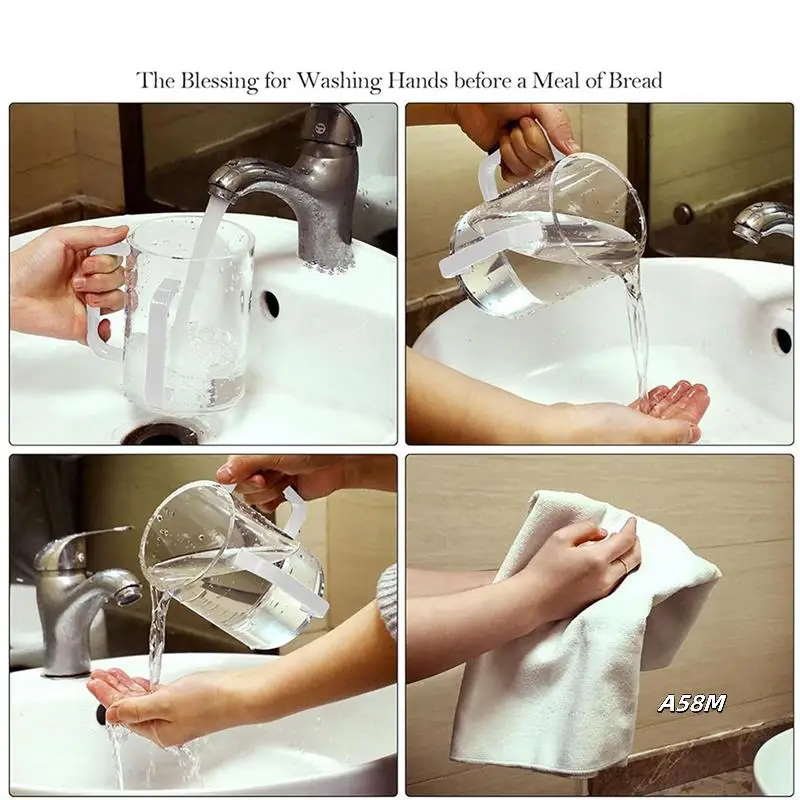 The Blessing for Washing Hands before a Meal of Bread

A58M