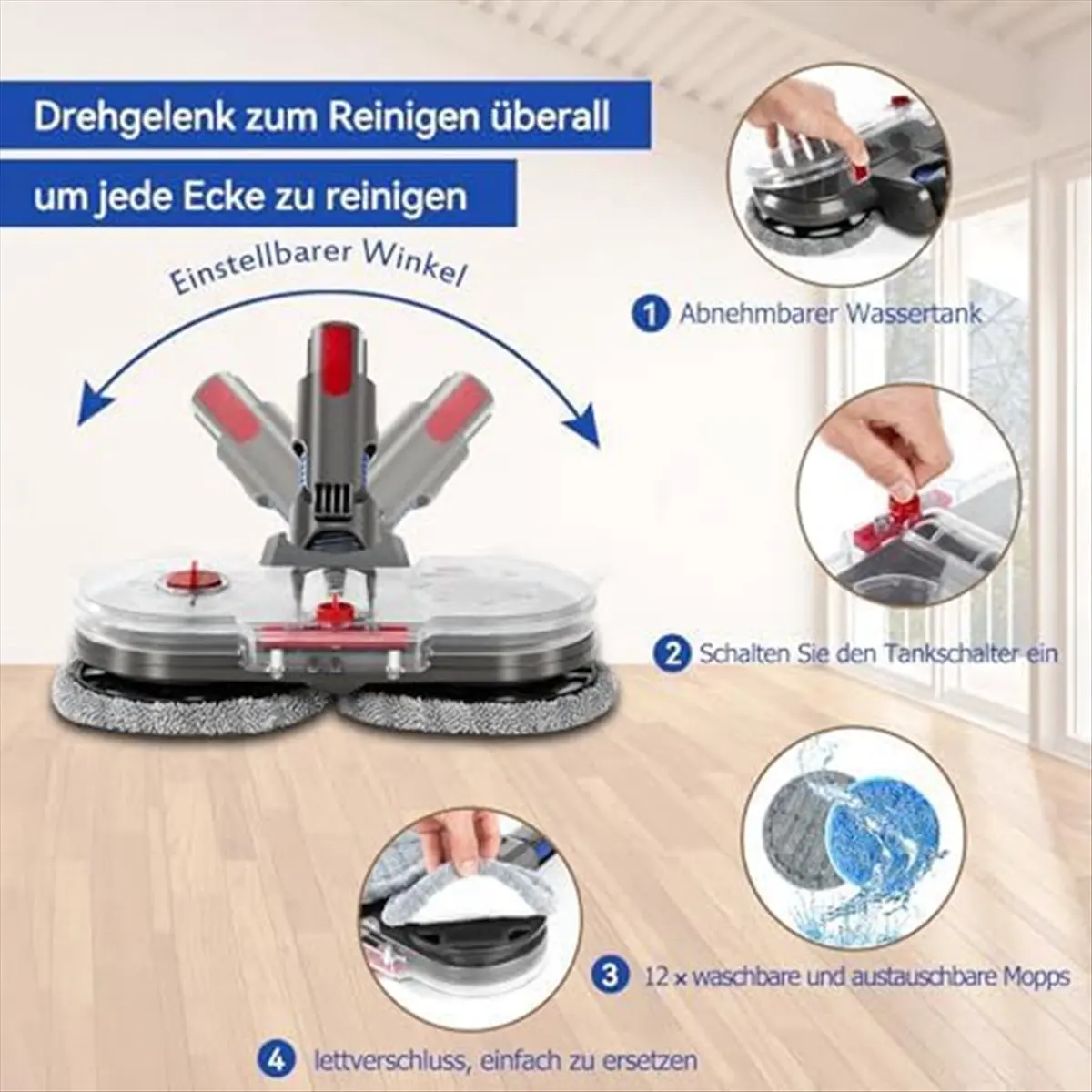 Drehgelenk zum Reinigen überall

um jede Ecke zu reinigen

Einstellbarer Winkel

1 Abnehmbarer Wassertank

2 Schalten Sie den Tankschalter ein

3 12 × waschbare und austauschbare Mopps

4 lettverschluss, einfach zu ersetzen