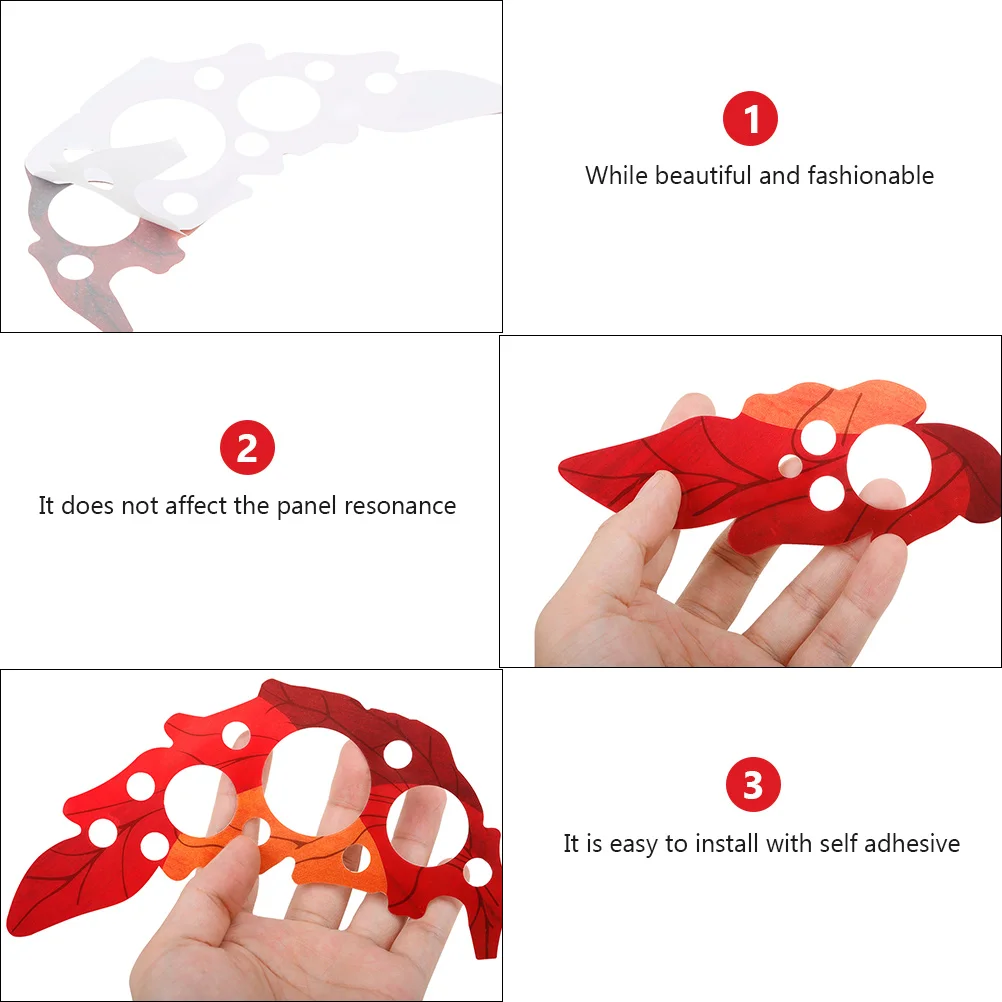 1
While beautiful and fashionable

2
It does not affect the panel resonance

3
It is easy to install with self adhesive