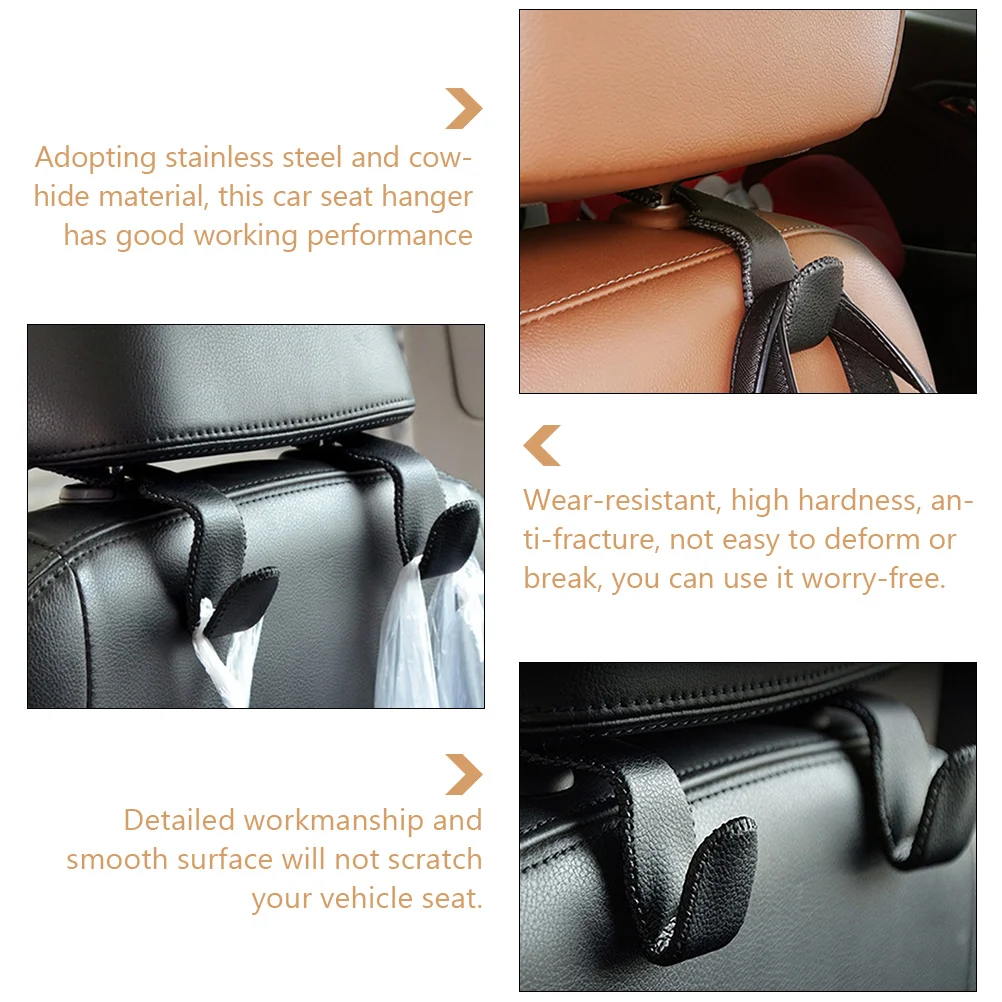 Adopting stainless steel and cowhide material, this car seat hanger has good working performance

Wear-resistant, high hardness, anti-fracture, not easy to deform or break, you can use it worry-free.

Detailed workmanship and smooth surface will not scratch your vehicle seat.