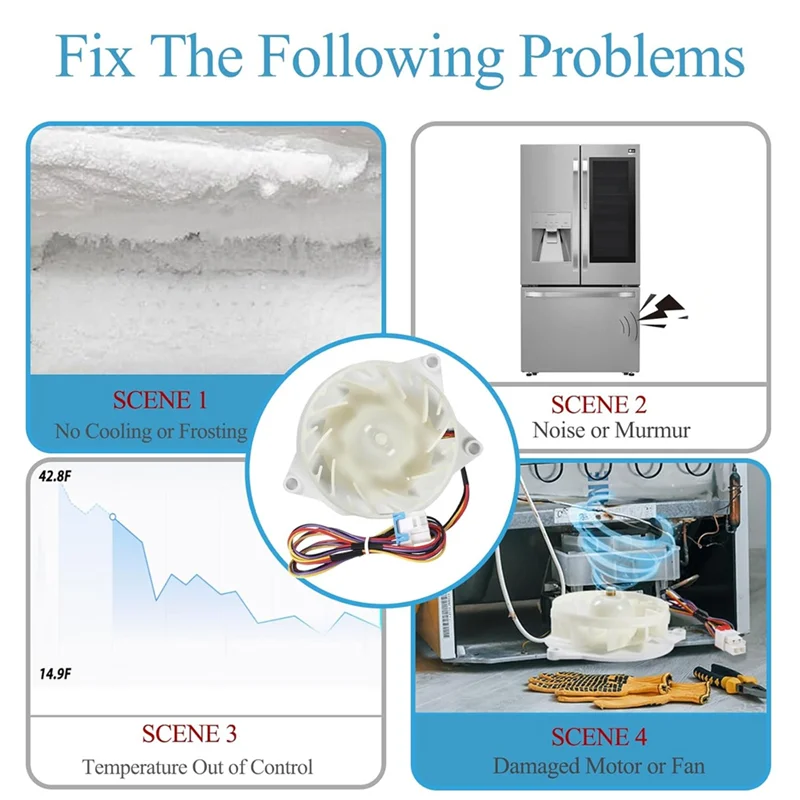 Fix The Following Problems

SCENE 1
No Cooling or Frosting

SCENE 2
Noise or Murmur

42.8F

14.9F

SCENE 3
Temperature Out of Control

SCENE 4
Damaged Motor or Fan