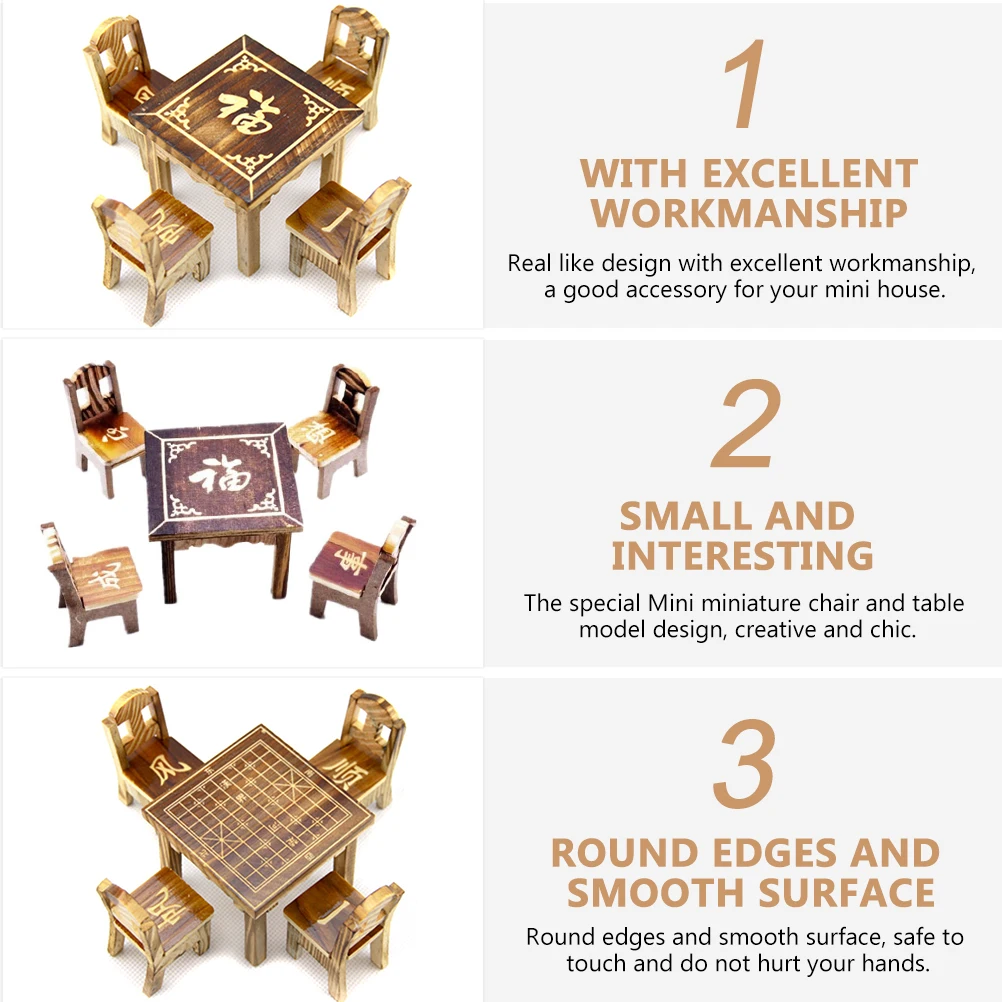 福

1

WITH EXCELLENT WORKMANSHIP

Real like design with excellent workmanship, a good accessory for your mini house.

福

2

SMALL AND INTERESTING

The special Mini miniature chair and table model design, creative and chic.

风 顺

3

ROUND EDGES AND SMOOTH SURFACE

Round edges and smooth surface, safe to touch and do not hurt your hands.