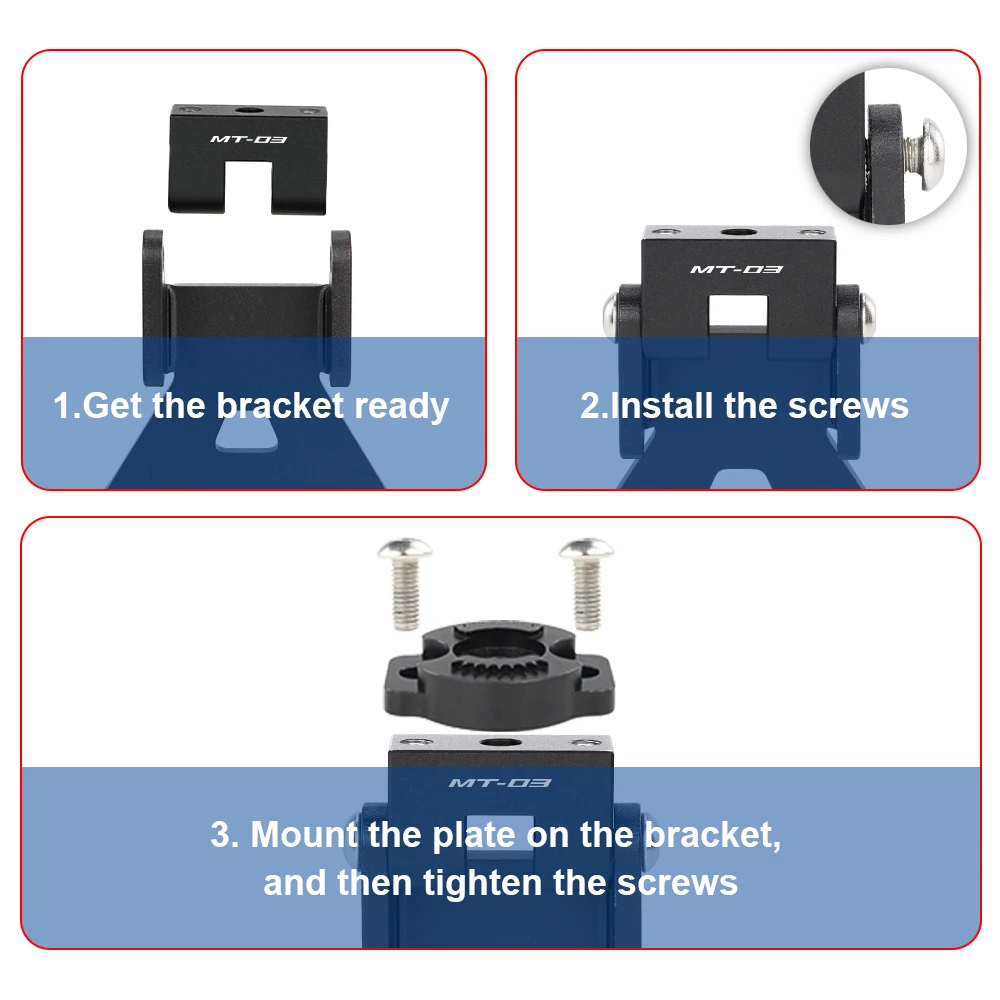 MT-03

1.Get the bracket ready

MT-03

2.Install the screws

MT-03

3. Mount the plate on the bracket, and then tighten the screws