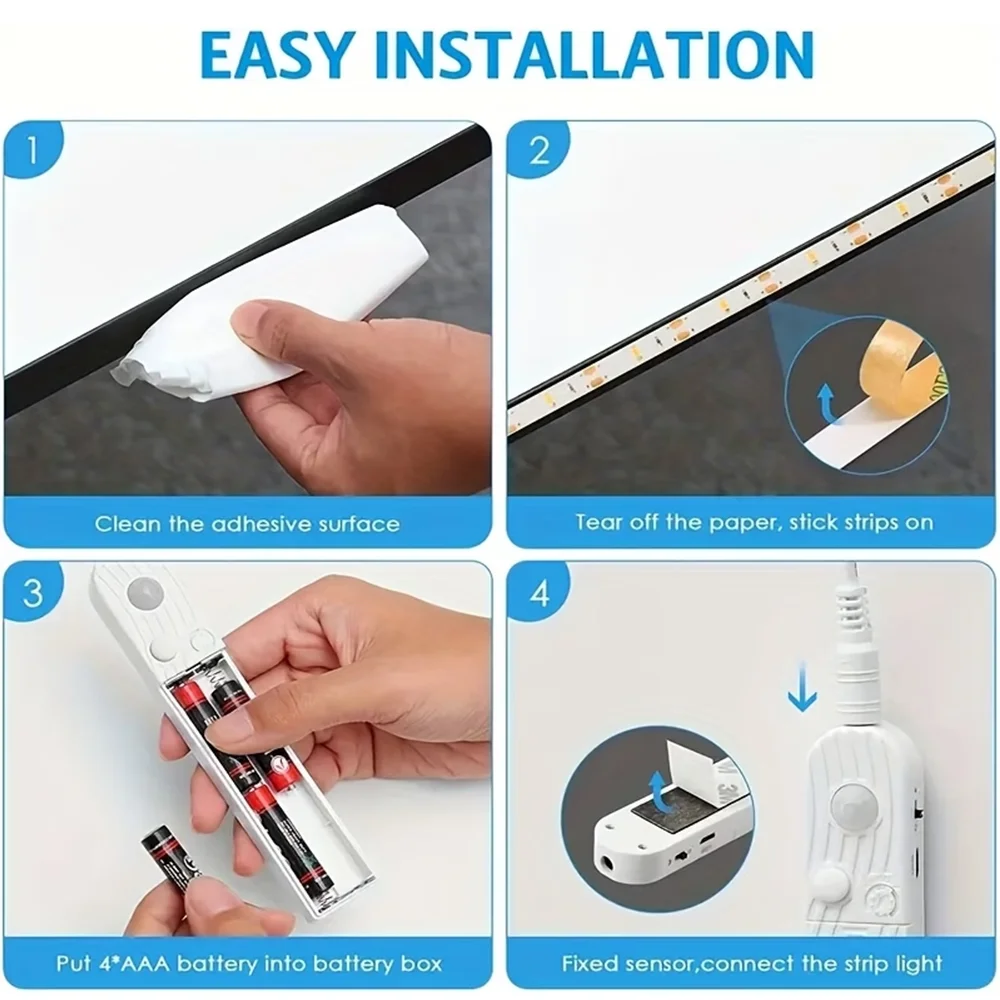 EASY INSTALLATION

1

Clean the adhesive surface

2

Tear off the paper, stick strips on

3

Put 4*AAA battery into battery box

4

Fixed sensor,connect the strip light